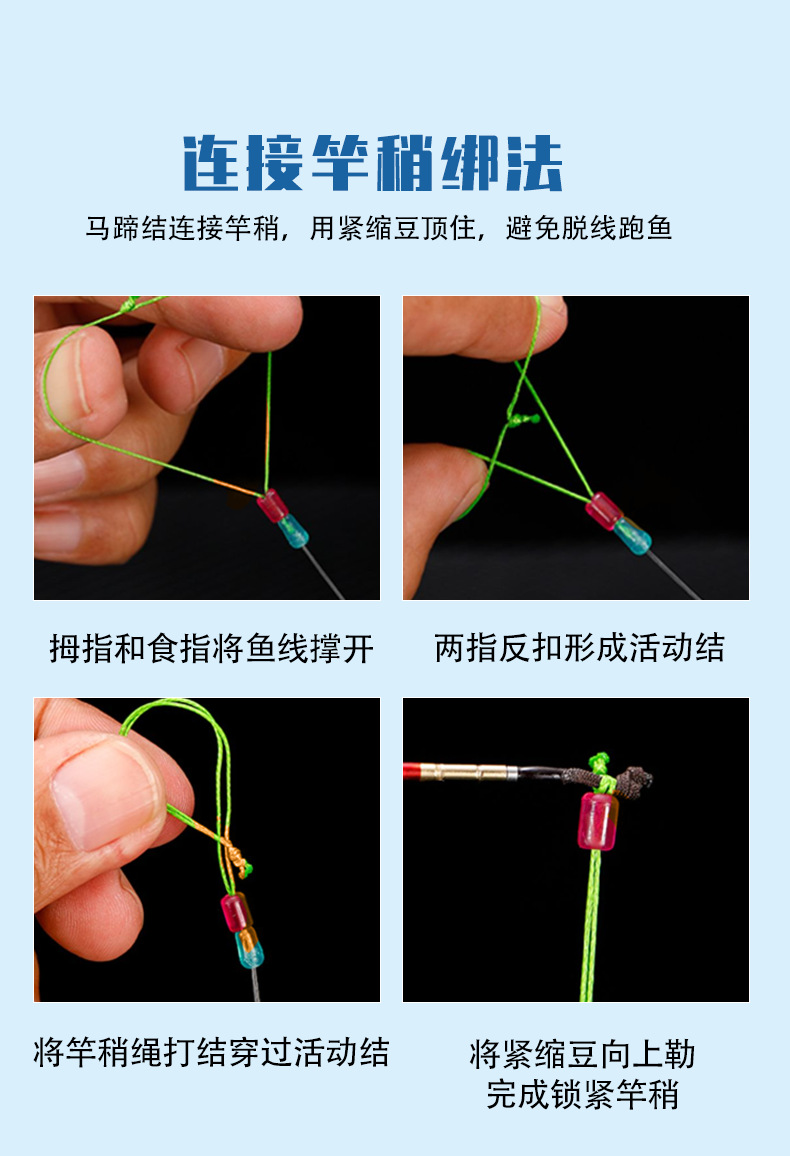 连接竿稍绑法

马蹄结连接竿稍，用紧缩豆顶住，避免脱线跑鱼

拇指和食指将鱼线撑开

两指反扣形成活动结

将竿稍绳打结穿过活动结

将紧缩豆向上勒
完成锁紧竿稍