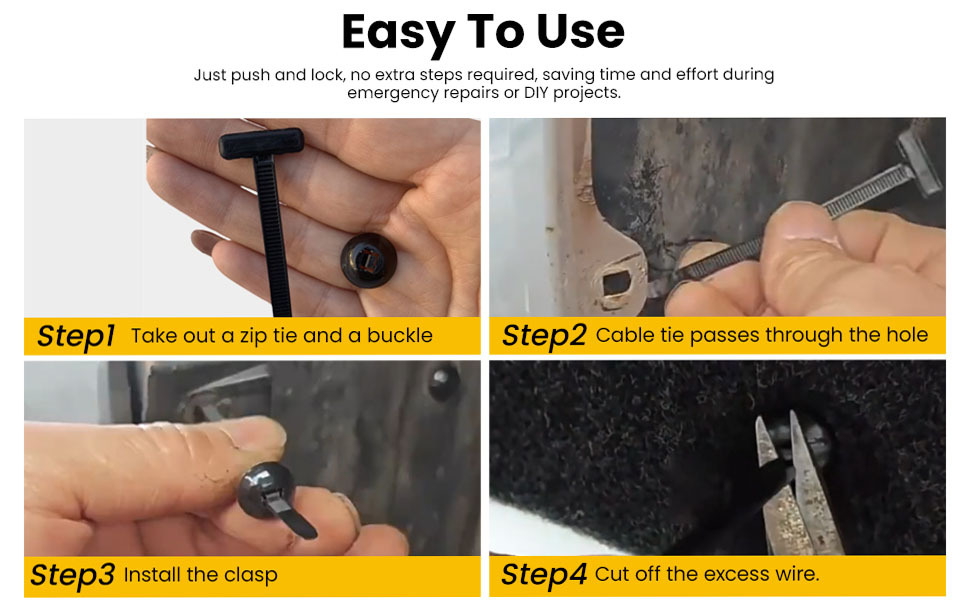 Easy To Use

Just push and lock, no extra steps required, saving time and effort during emergency repairs or DIY projects.

Step1 Take out a zip tie and a buckle

Step2 Cable tie passes through the hole

Step3 Install the clasp

Step4 Cut off the excess wire.