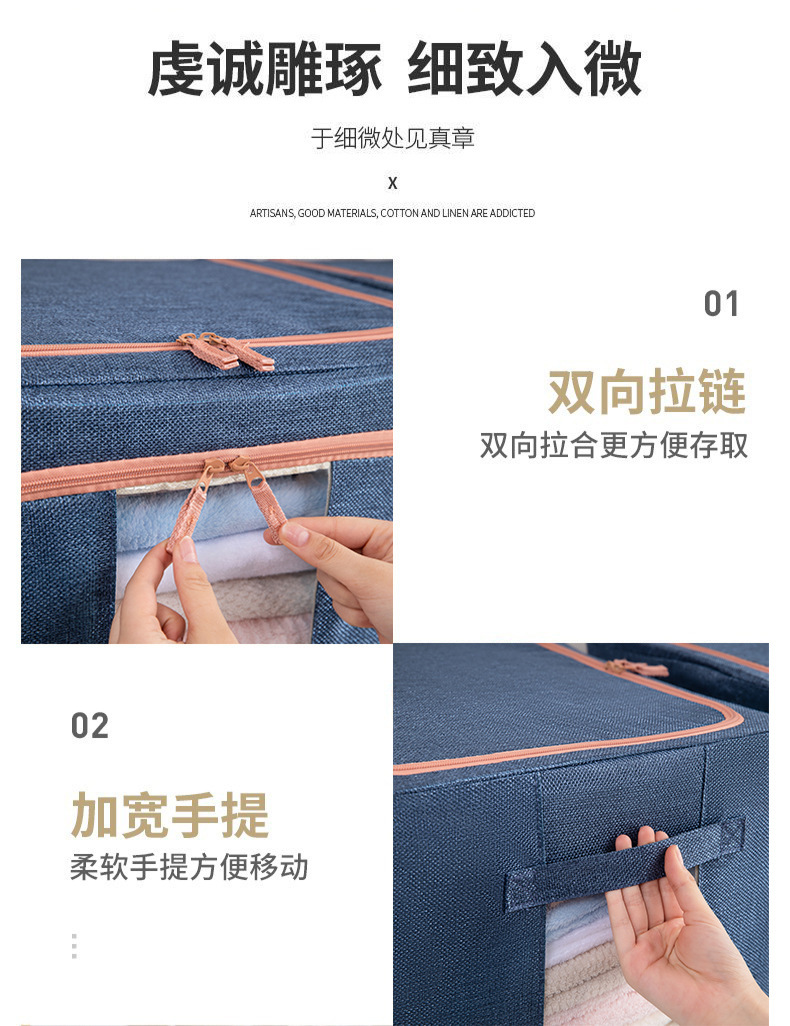 虔诚雕琢 细致入微

于细微处见真章

X

ARTISANS, GOOD MATERIALS, COTTON AND LINEN ARE ADDICTED

01

双向拉链

双向拉合更方便存取

02

加宽手提

柔软手提方便移动