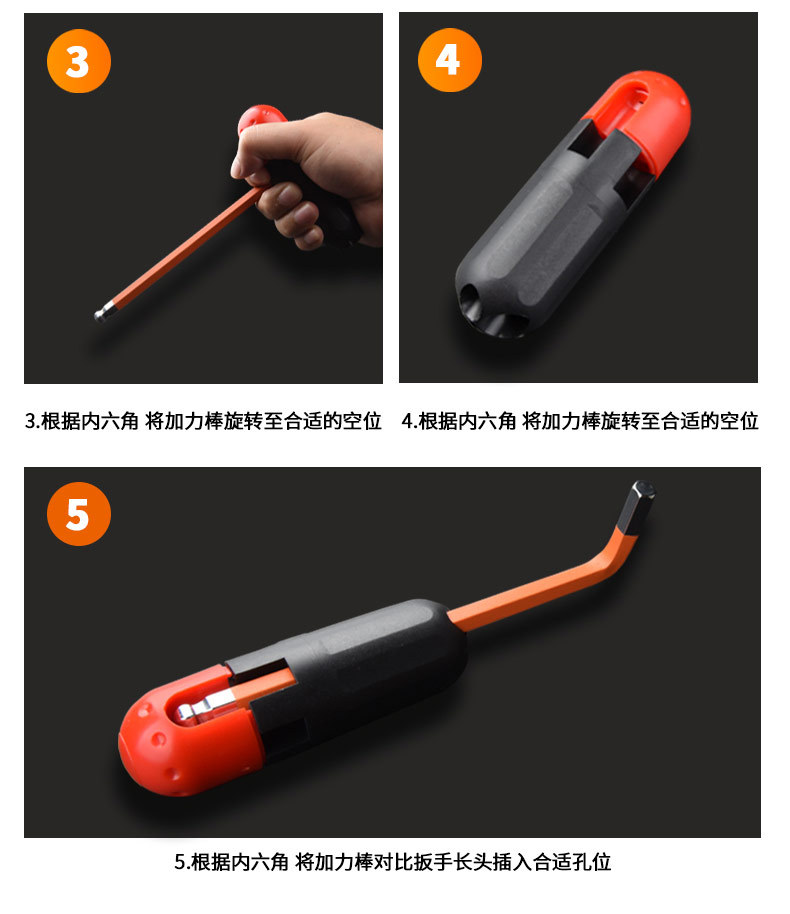 3

4

3.根据内六角 将加力棒旋转至合适的空位

4.根据内六角 将加力棒旋转至合适的空位

5

5.根据内六角 将加力棒对比扳手长头插入合适孔位