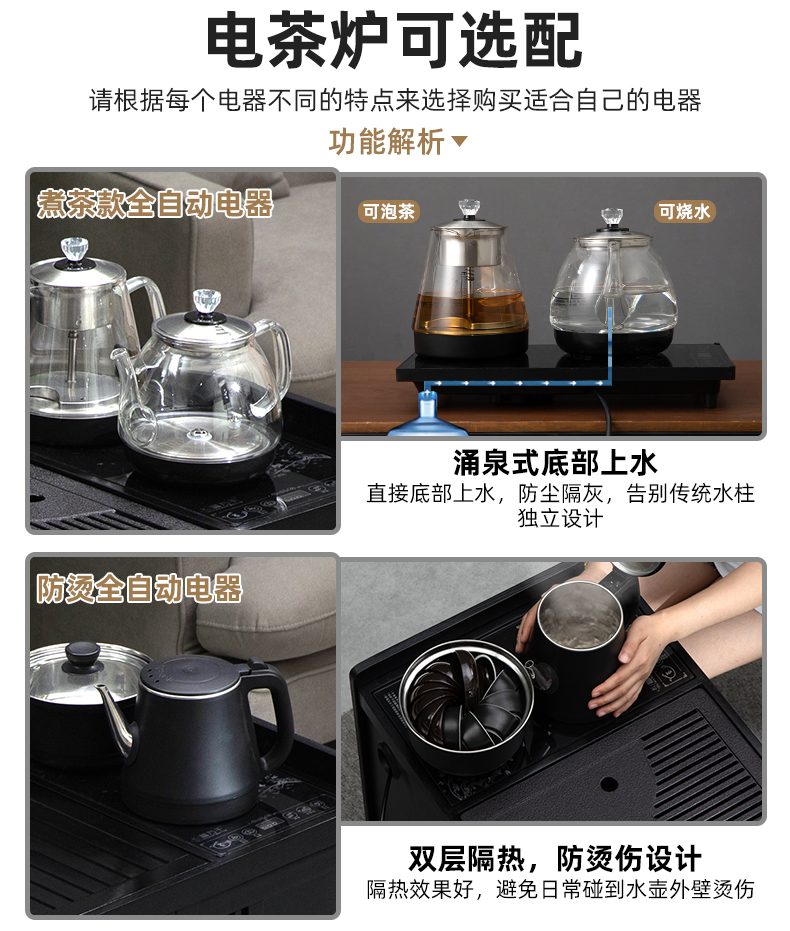 电茶炉可选配

请根据每个电器不同的特点来选择购买适合自己的电器

功能解析

煮茶款全自动电器

可泡茶

可烧水

涌泉式底部上水

直接底部上水，防尘隔灰，告别传统水柱独立设计

防烫全自动电器

双层隔热，防烫伤设计

隔热效果好，避免日常碰到水壶外壁烫伤