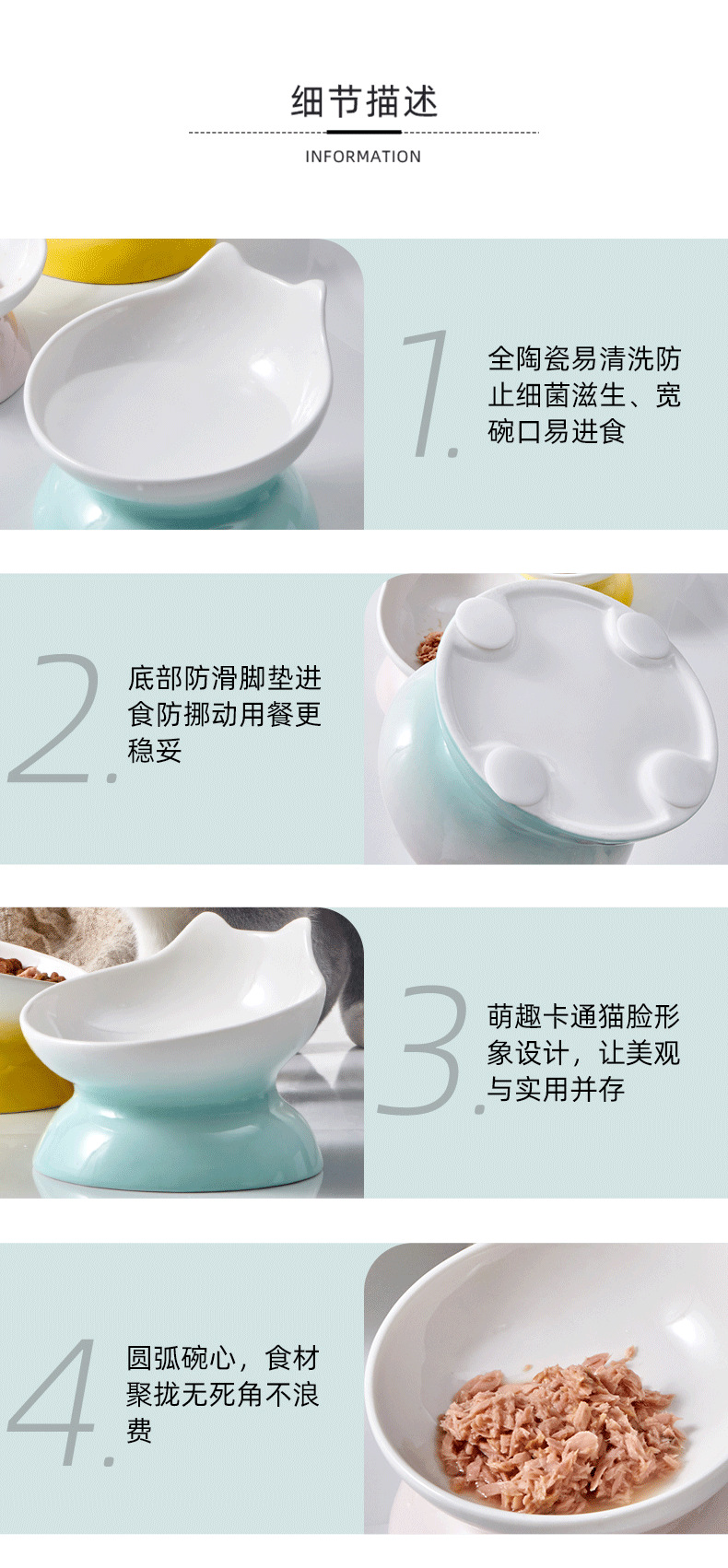 细节描述

INFORMATION

1.

全陶瓷易清洗防止细菌滋生、宽碗口易进食

2.

底部防滑脚垫进食防挪动用餐更稳妥

3.

萌趣卡通猫脸形象设计，让美观与实用并存

4.

圆弧碗心，食材聚拢无死角不浪费