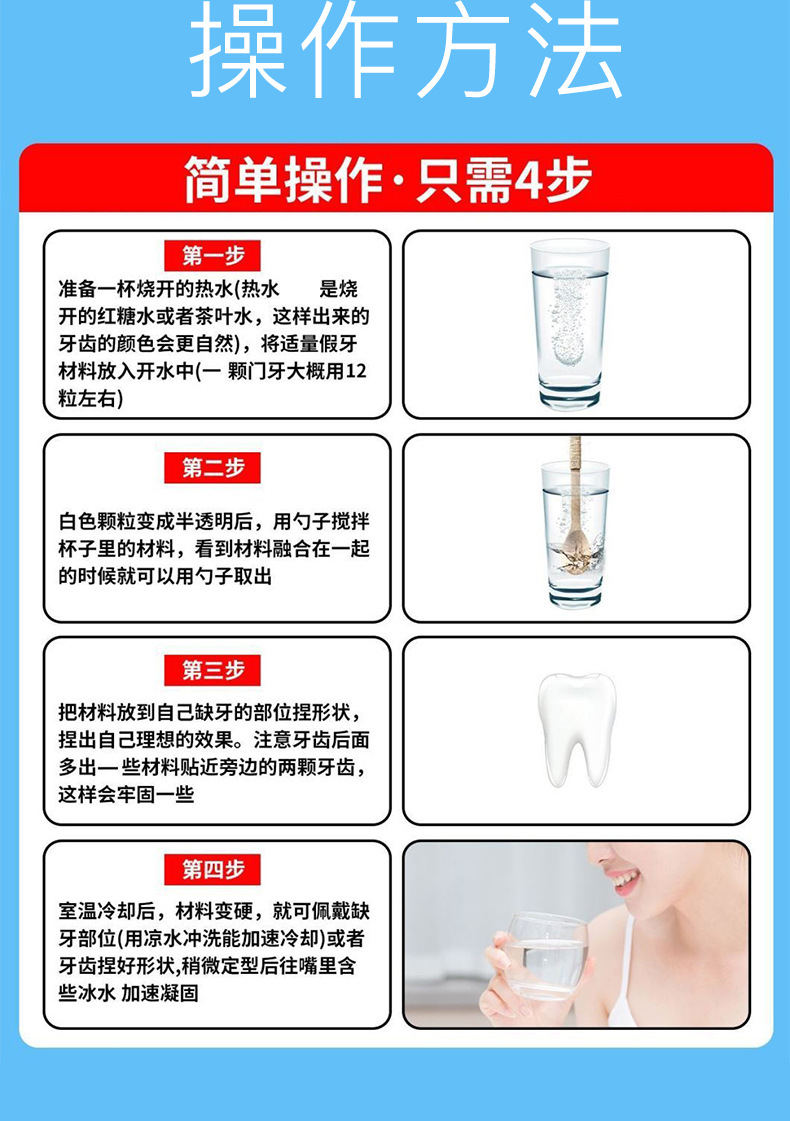 操作方法

简单操作·只需4步

第一步

准备一杯烧开的热水(热水　　是烧开的红糖水或者茶叶水，这样出来的牙齿的颜色会更自然)，将适量假牙材料放入开水中(一 颗门牙大概用12粒左右)

第二步

白色颗粒变成半透明后，用勺子搅拌杯子里的材料，看到材料融合在一起的时候就可以用勺子取出

第三步

把材料放到自己缺牙的部位捏形状，捏出自己理想的效果。注意牙齿后面多出一些材料贴近旁边的两颗牙齿，这样会牢固一些

第四步

室温冷却后，材料变硬，就可佩戴缺牙部位(用凉水冲洗能加速冷却)或者牙齿捏好形状,稍微定型后往嘴里含些冰水 加速凝固