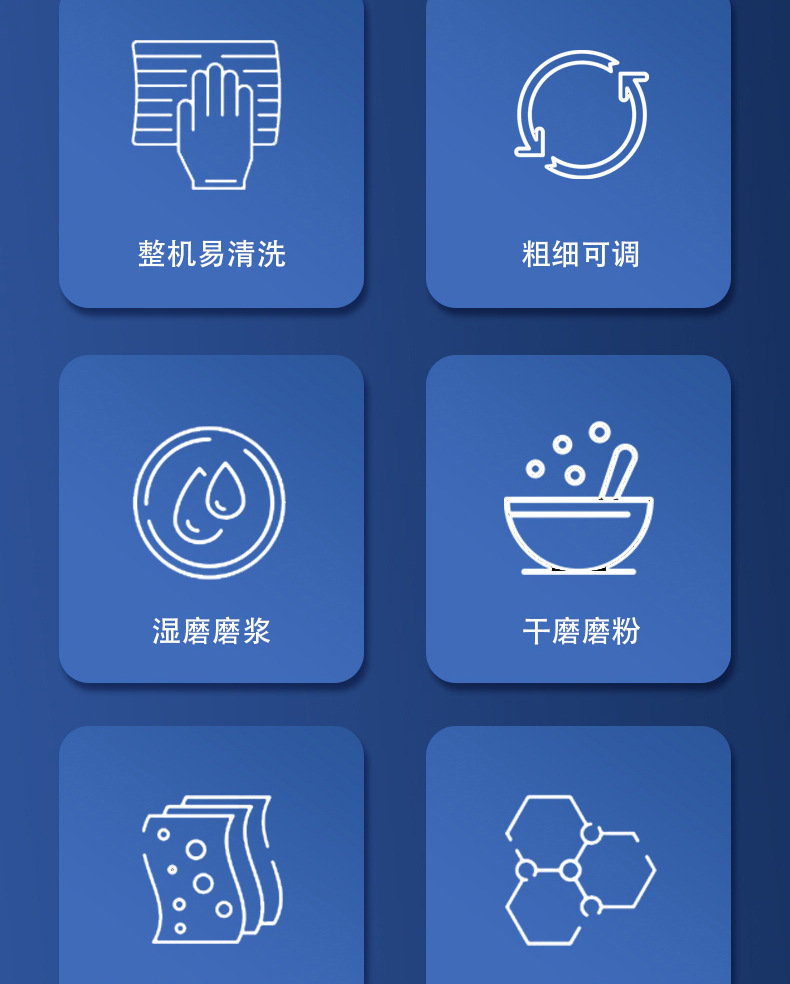 整机易清洗

粗细可调

湿磨磨浆

干磨磨粉