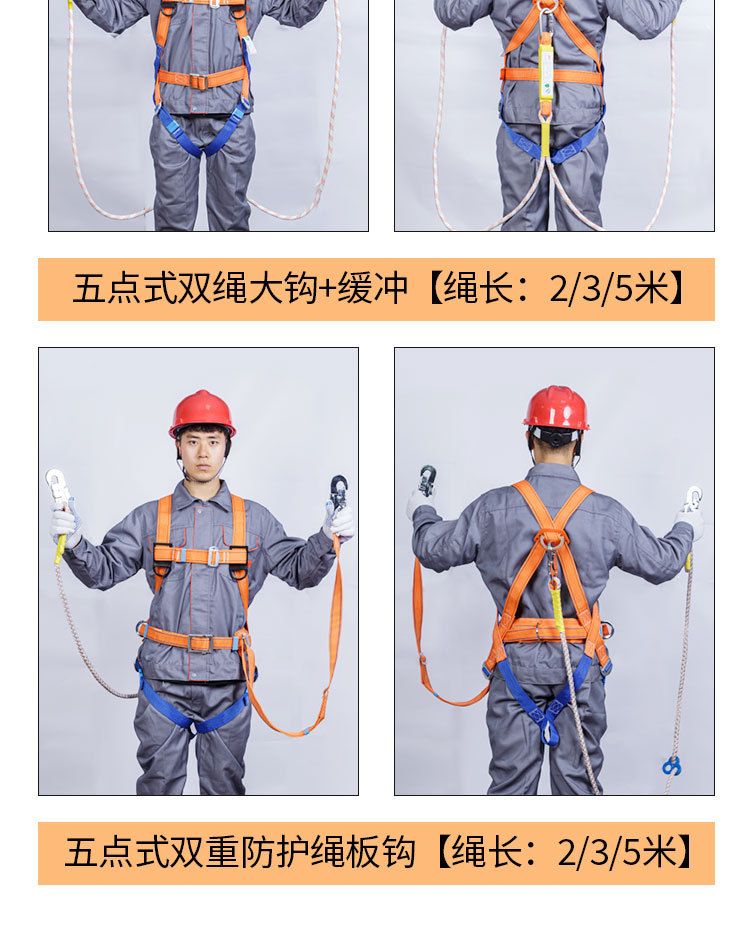 五点式双绳大钩+缓冲【绳长：2/3/5米】

五点式双重防护绳板钩【绳长：2/3/5米】