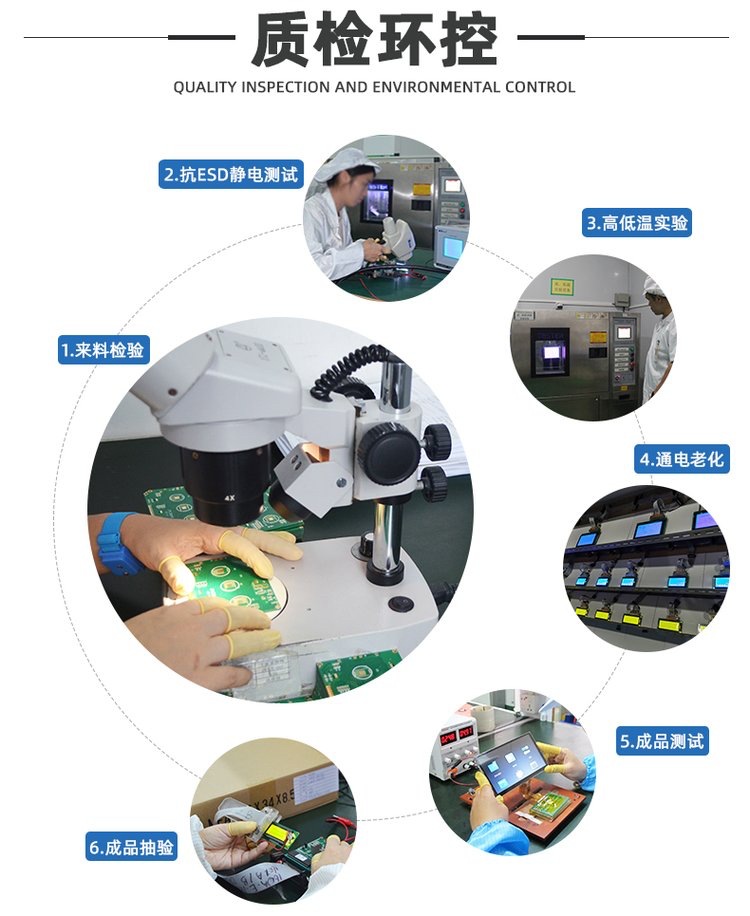 质检环控

QUALITY INSPECTION AND ENVIRONMENTAL CONTROL

2.抗ESD静电测试

3.高低温实验

1.来料检验

4X

4.通电老化

5.成品测试

6.成品抽验