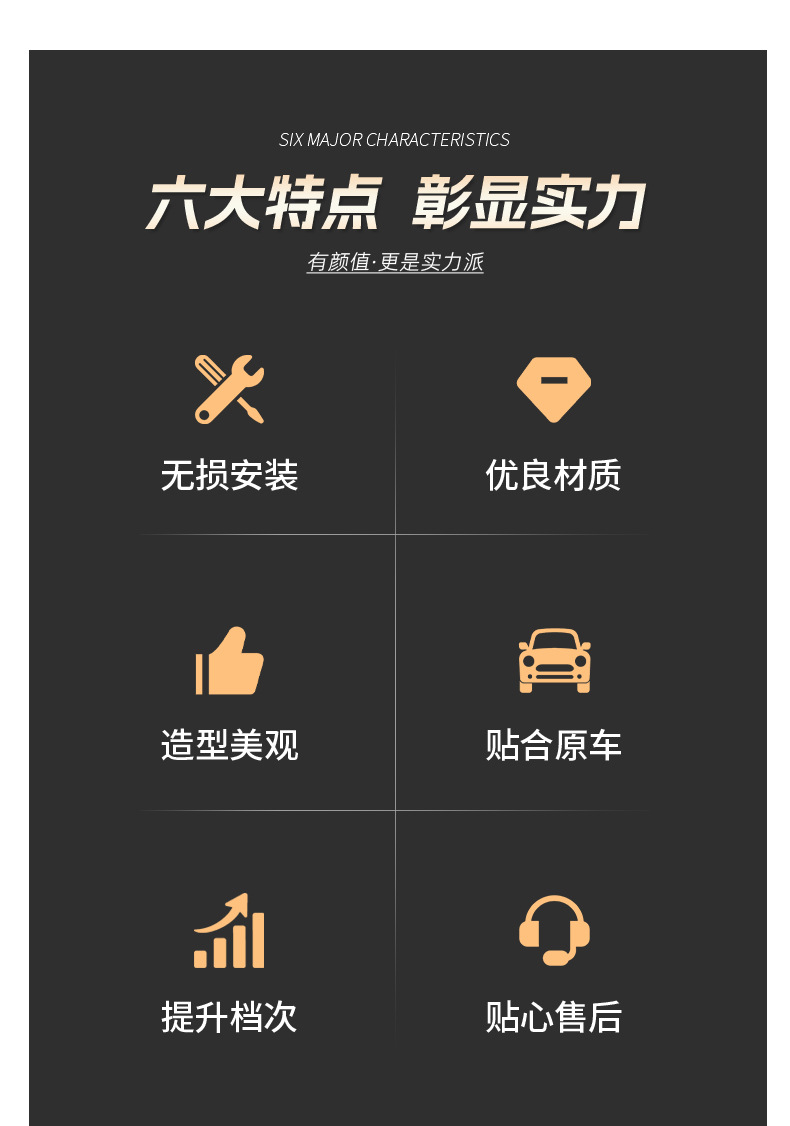 SIX MAJOR CHARACTERISTICS

六大特点 彰显实力

有颜值·更是实力派

无损安装

优良材质

造型美观

贴合原车

提升档次

贴心售后