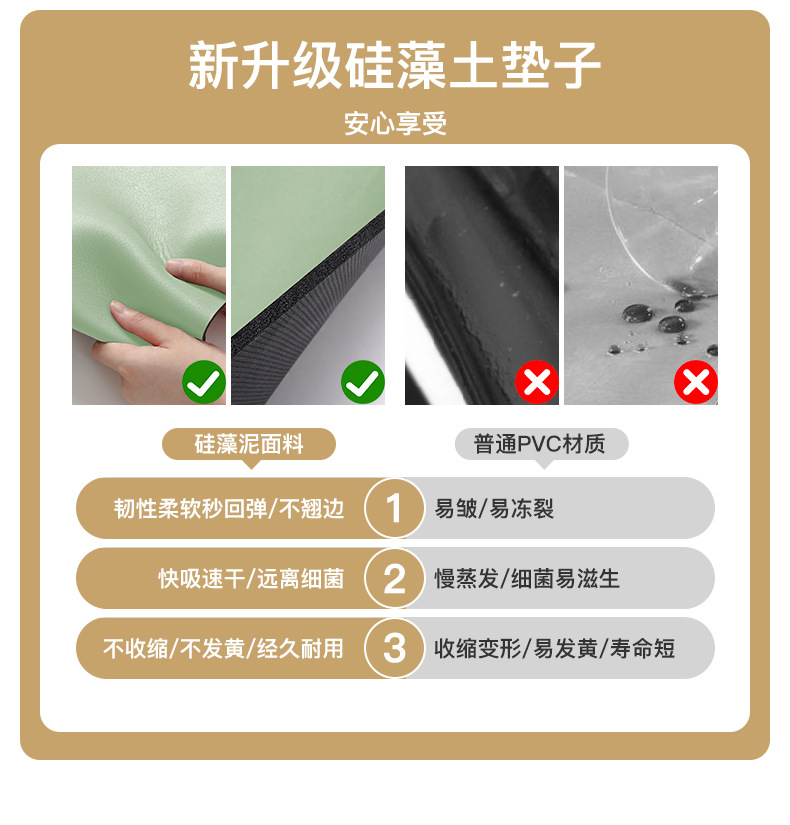 新升级硅藻土垫子

安心享受

硅藻泥面料

普通PVC材质

韧性柔软秒回弹/不翘边

1

易皱/易冻裂

快吸速干/远离细菌

2

慢蒸发/细菌易滋生

不收缩/不发黄/经久耐用

3

收缩变形/易发黄/寿命短