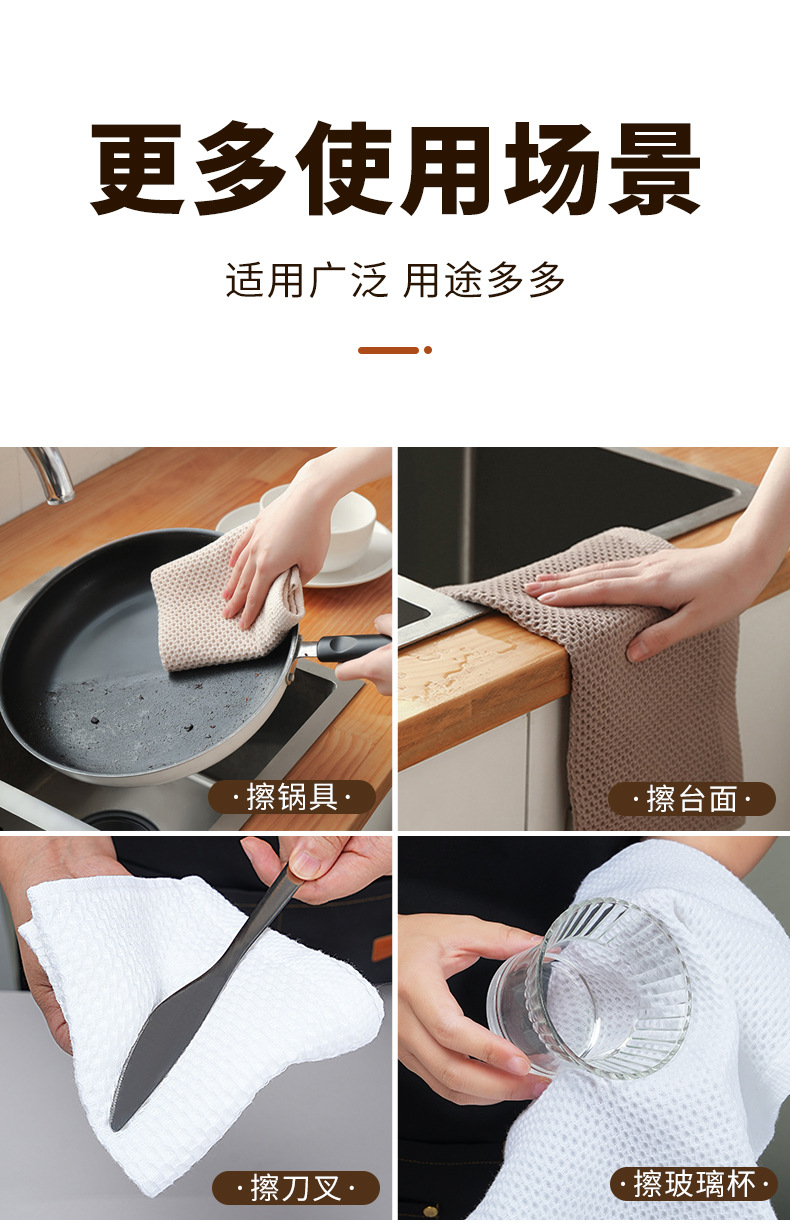 更多使用场景

适用广泛 用途多多

·擦锅具·

·擦台面·

·擦刀叉·

·擦玻璃杯·