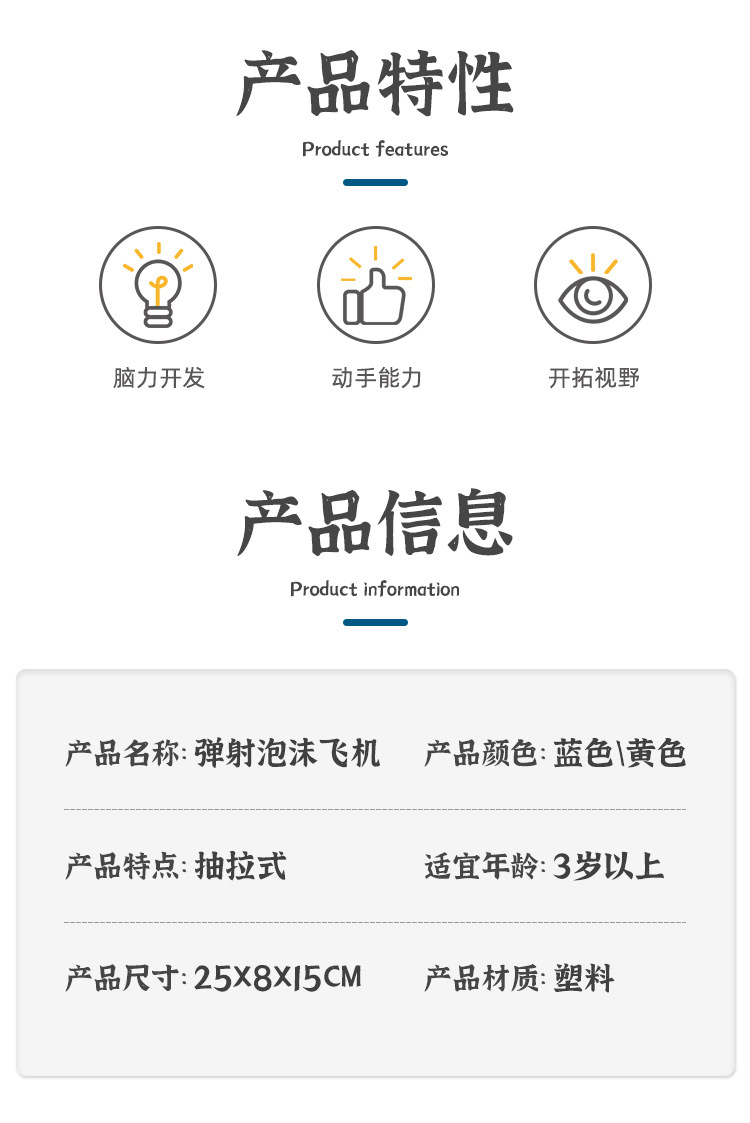 产品特性

Product features

脑力开发 动手能力 开拓视野

产品信息

Product information

产品名称:弹射泡沫飞机 产品颜色:蓝色\黄色

产品特点:抽拉式 适宜年龄:3岁以上

产品尺寸:25X8X15CM 产品材质:塑料