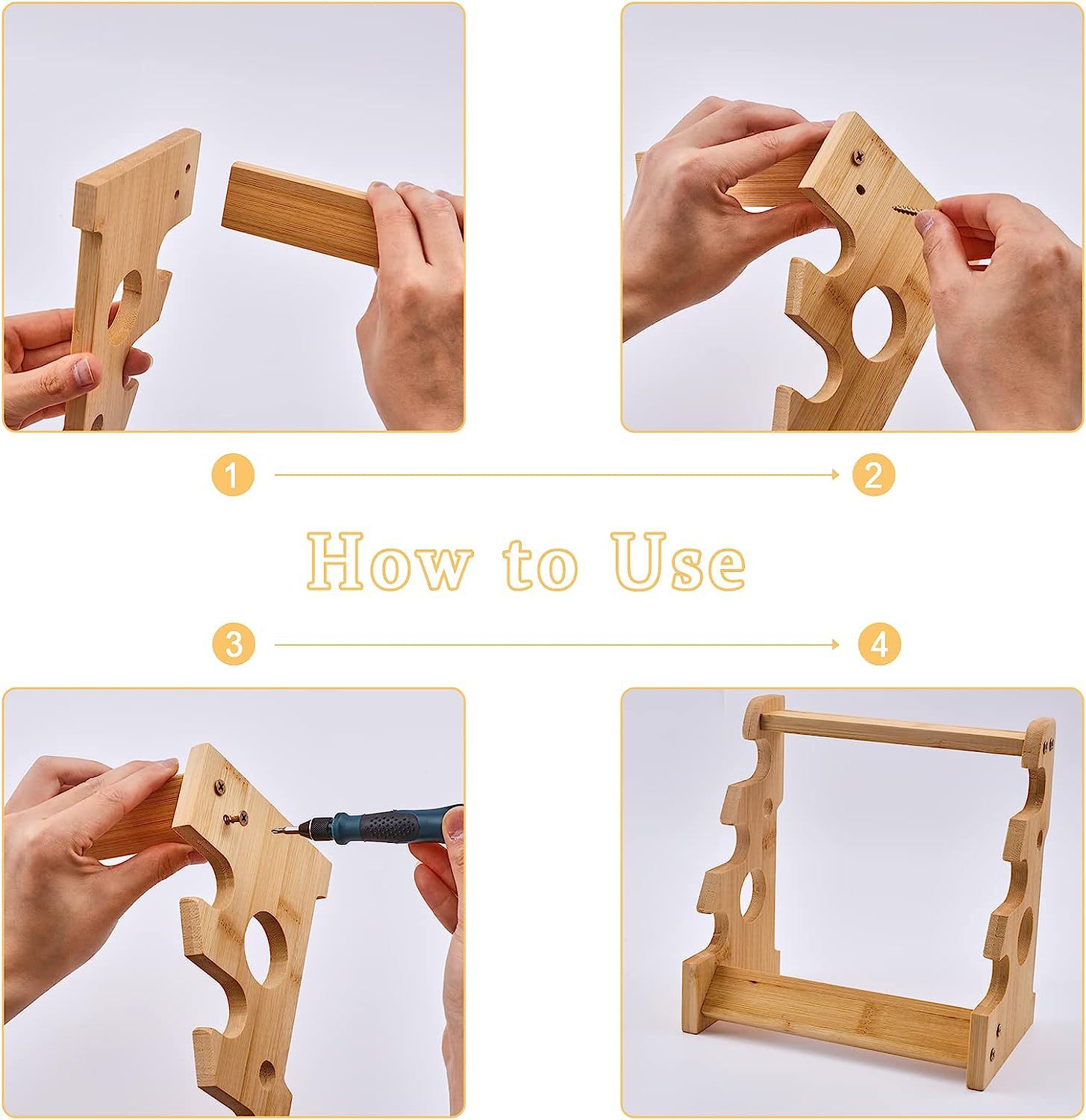 1

2

How to Use

3

4