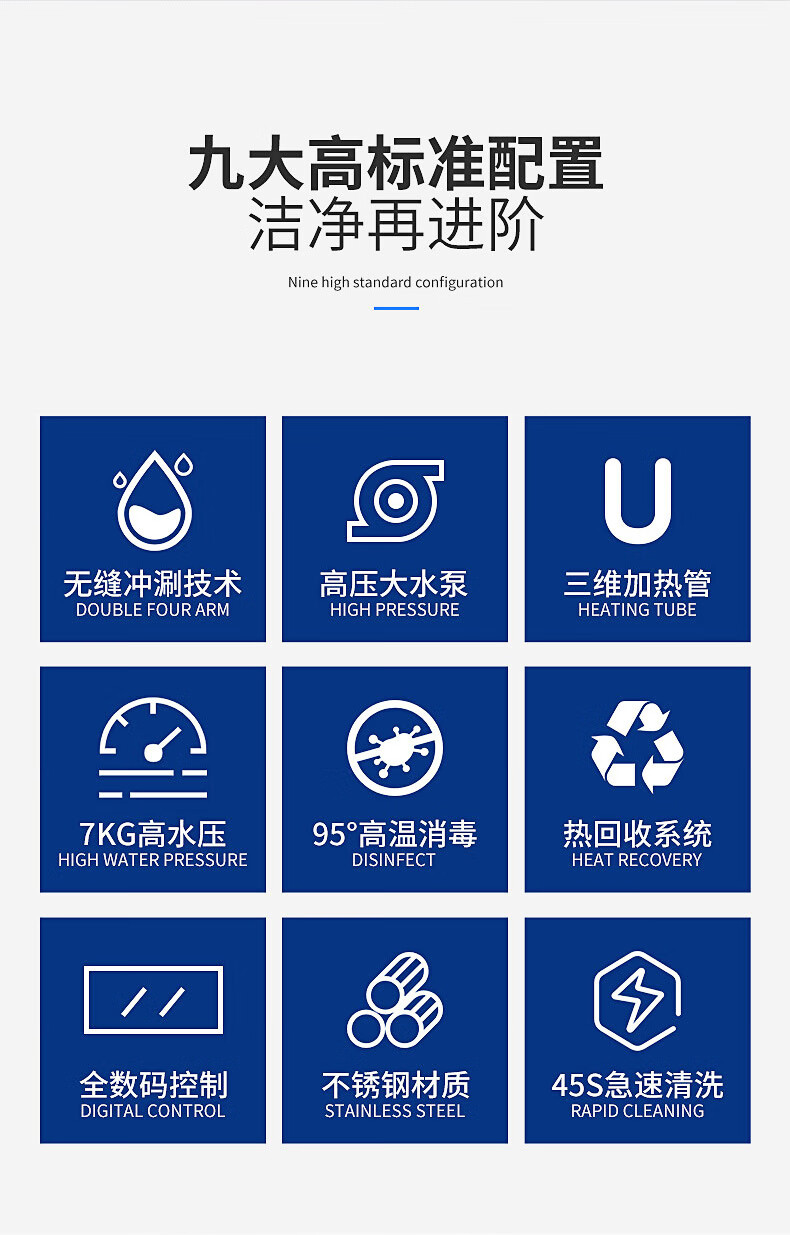 九大高标准配置
洁净再进阶

Nine high standard configuration

无缝冲涮技术
DOUBLE FOUR ARM

高压大水泵
HIGH PRESSURE

三维加热管
HEATING TUBE

7KG高水压
HIGH WATER PRESSURE

95°高温消毒
DISINFECT

热回收系统
HEAT RECOVERY

全数码控制
DIGITAL CONTROL

不锈钢材质
STAINLESS STEEL

45S急速清洗
RAPID CLEANING