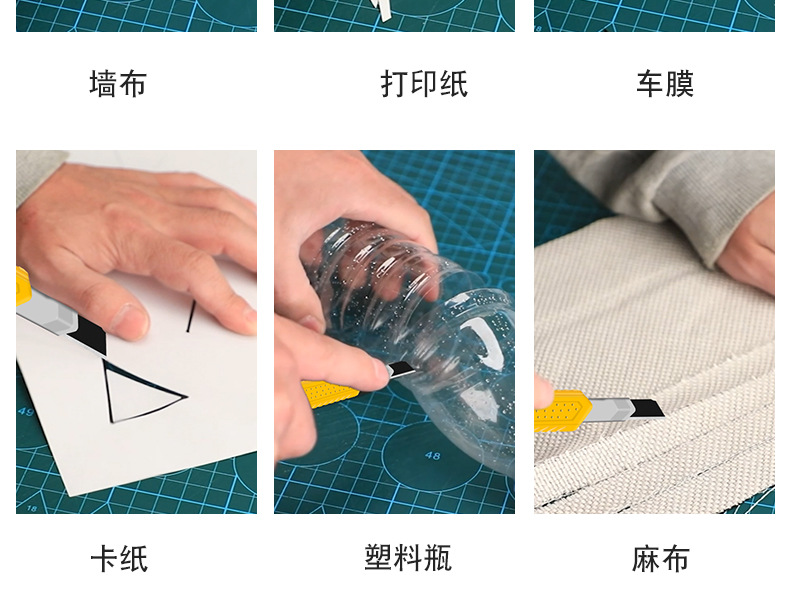 墙布

打印纸

车膜

49

18

48

卡纸

塑料瓶

麻布