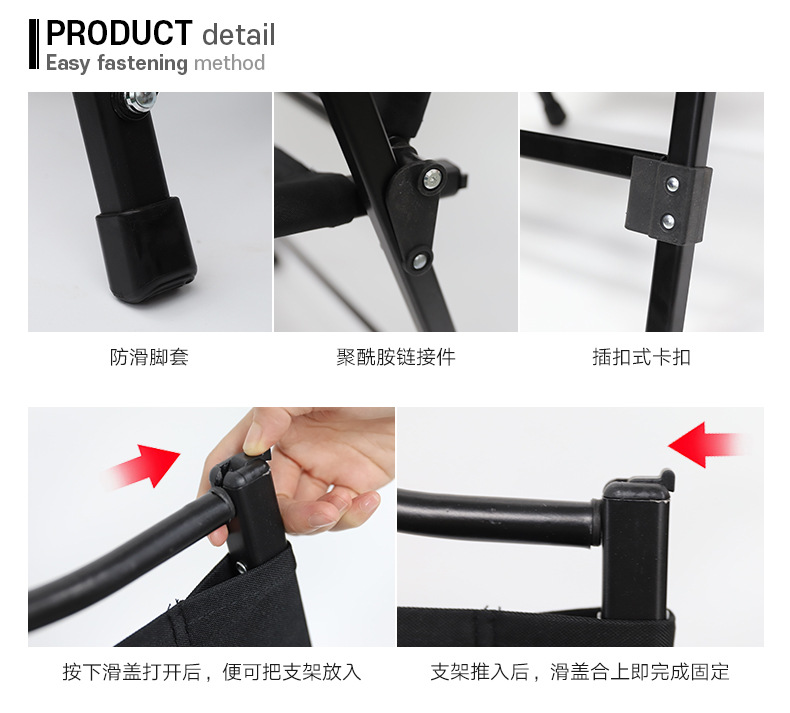 PRODUCT detail
Easy fastening method

防滑脚套

聚酰胺链接件

插扣式卡扣

按下滑盖打开后，便可把支架放入

支架推入后，滑盖合上即完成固定