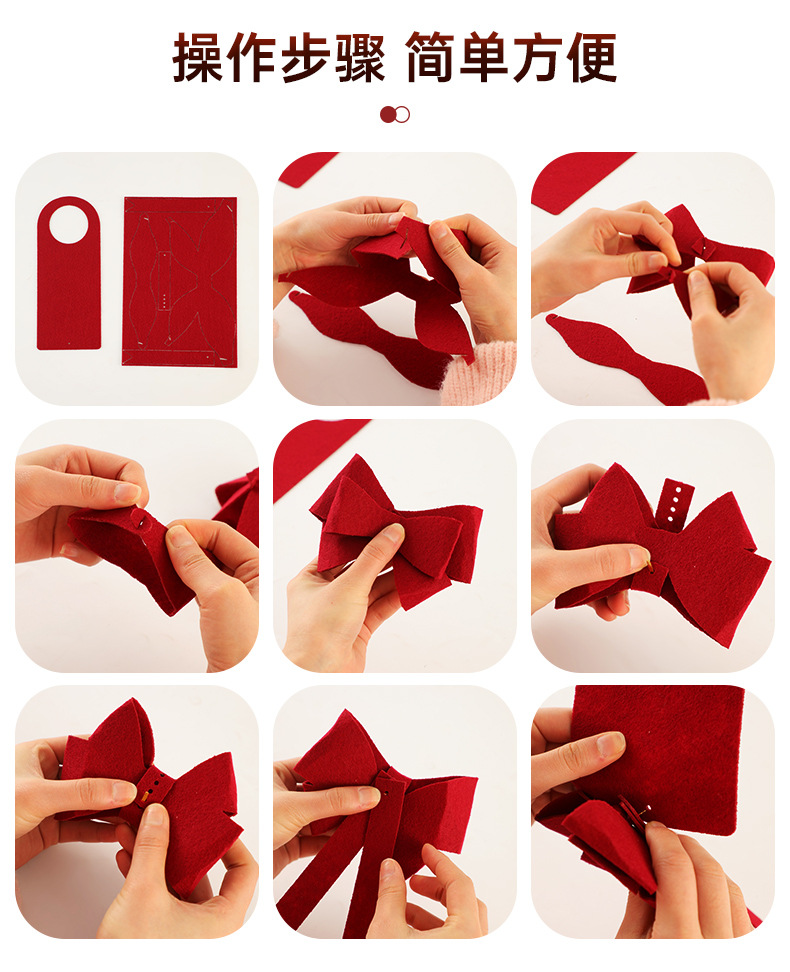 操作步骤 简单方便