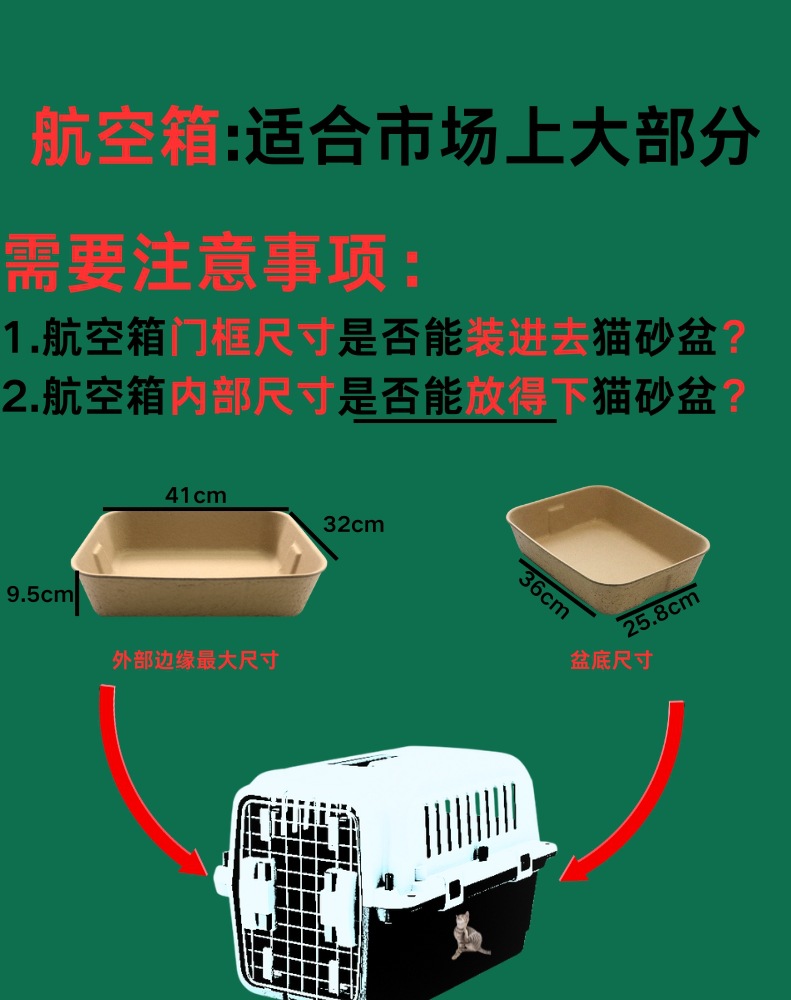 航空箱:适合市场上大部分

需要注意事项：

1.航空箱门框尺寸是否能装进去猫砂盆？

2.航空箱内部尺寸是否能放得下猫砂盆？

41cm

32cm

9.5cm

外部边缘最大尺寸

36cm

25.8cm

盆底尺寸