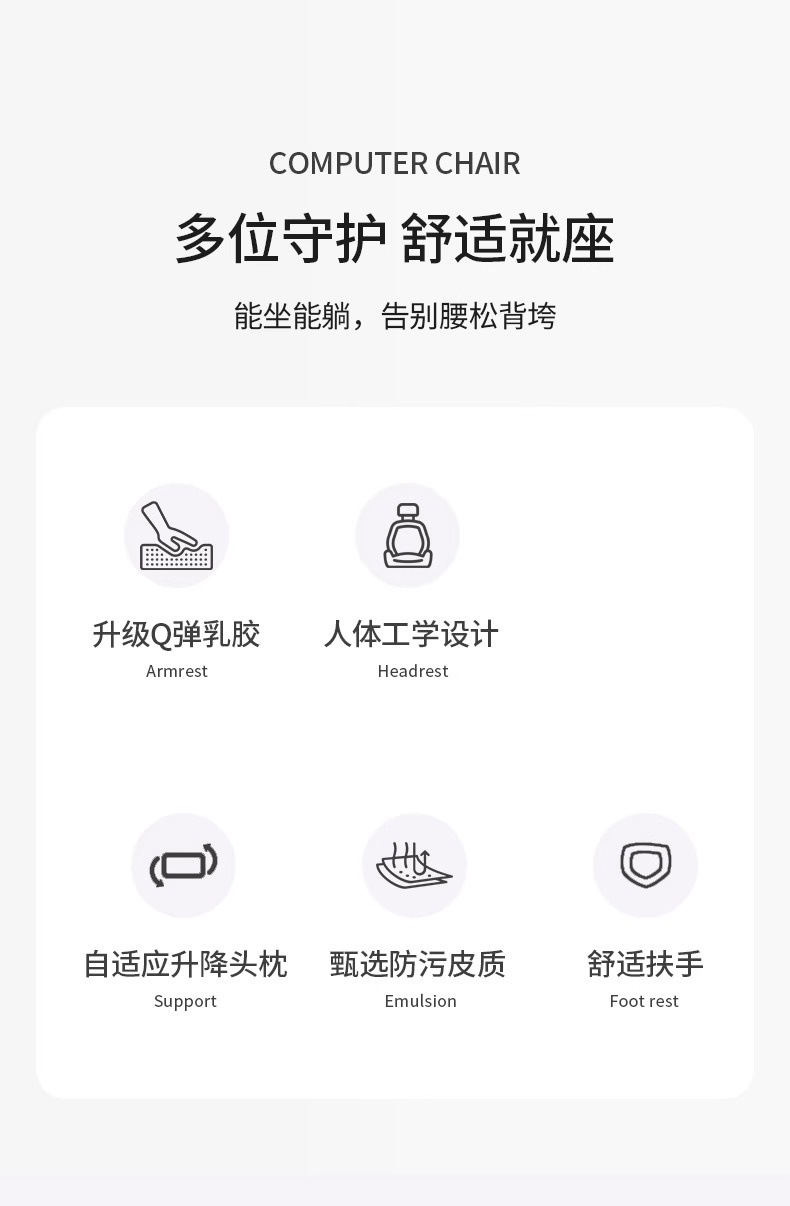 COMPUTER CHAIR

多位守护 舒适就座

能坐能躺，告别腰松背垮

升级Q弹乳胶
Armrest

人体工学设计
Headrest

自适应升降头枕
Support

甄选防污皮质
Emulsion

舒适扶手
Foot rest