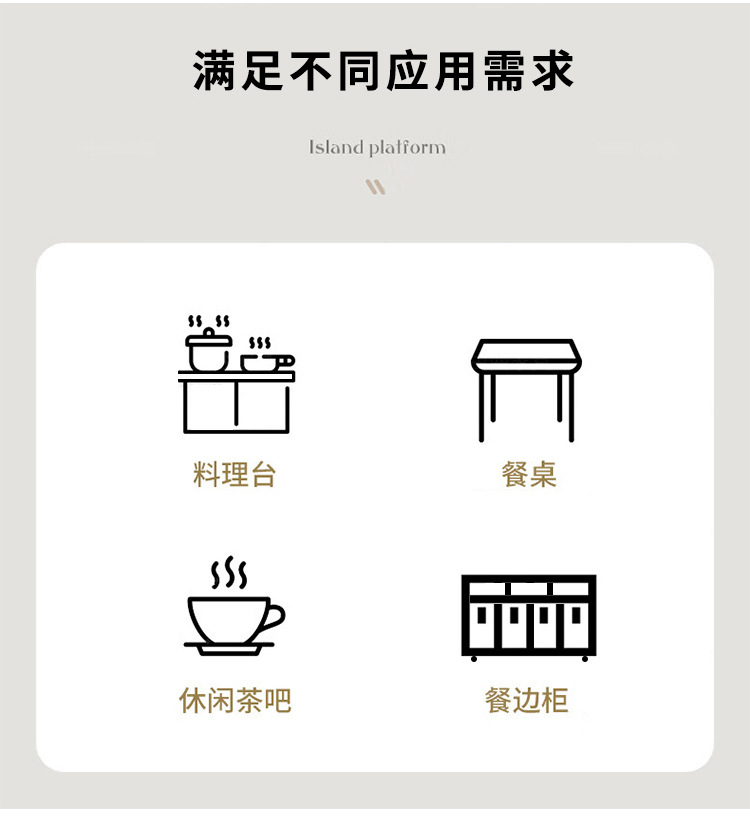 满足不同应用需求

Island platform

料理台

餐桌

休闲茶吧

餐边柜