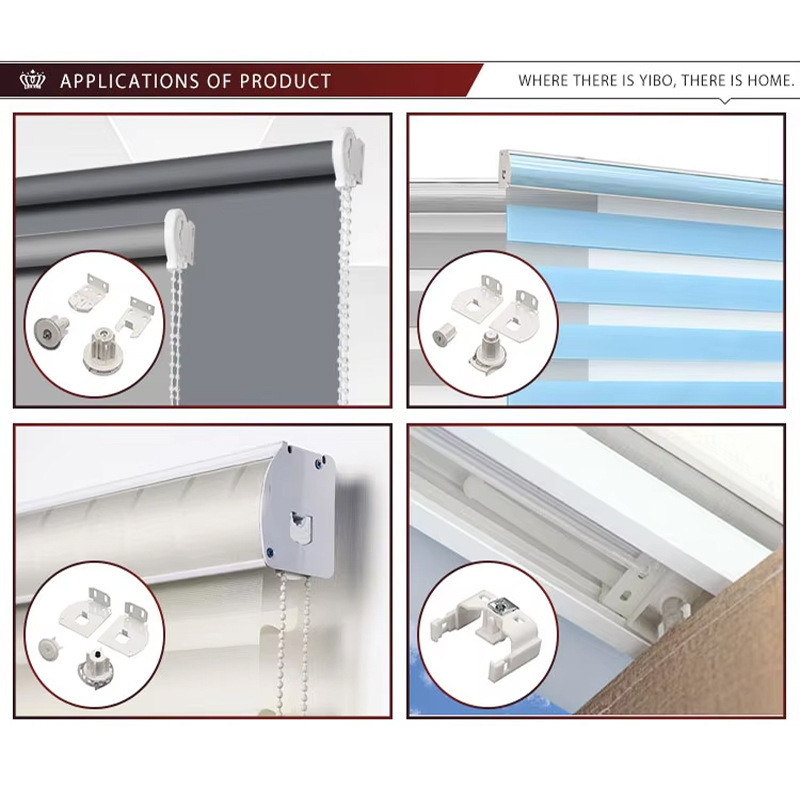 APPLICATIONS OF PRODUCT

WHERE THERE IS YIBO, THERE IS HOME.