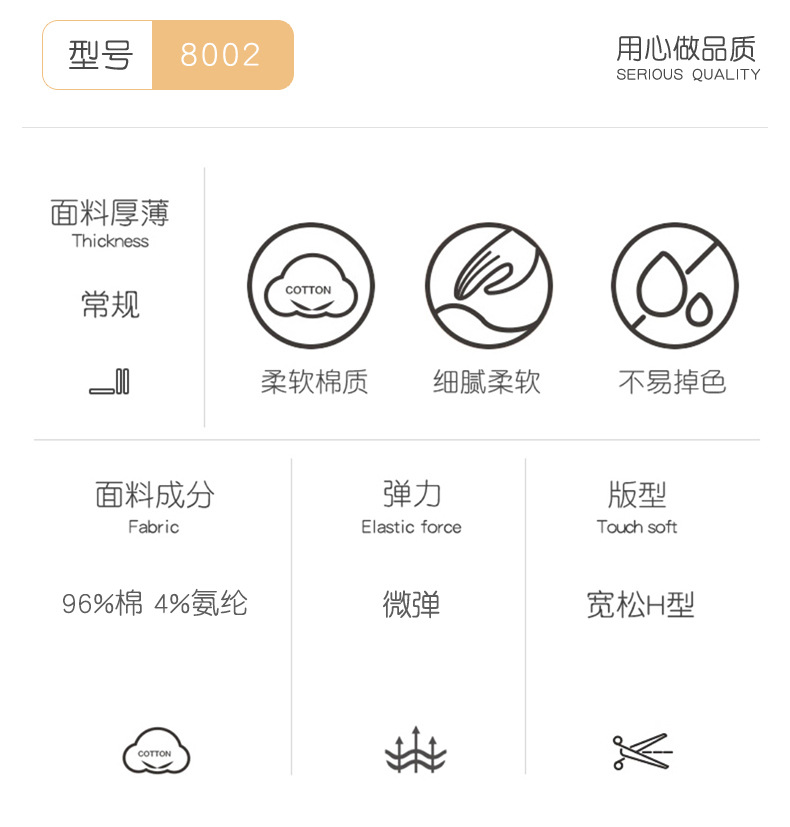 型号 8002

用心做品质
SERIOUS QUALITY

面料厚薄
Thickness

常规

COTTON

柔软棉质

细腻柔软

不易掉色

面料成分
Fabric

96%棉 4%氨纶

COTTON

弹力
Elastic force

微弹

版型
Touch soft

宽松H型