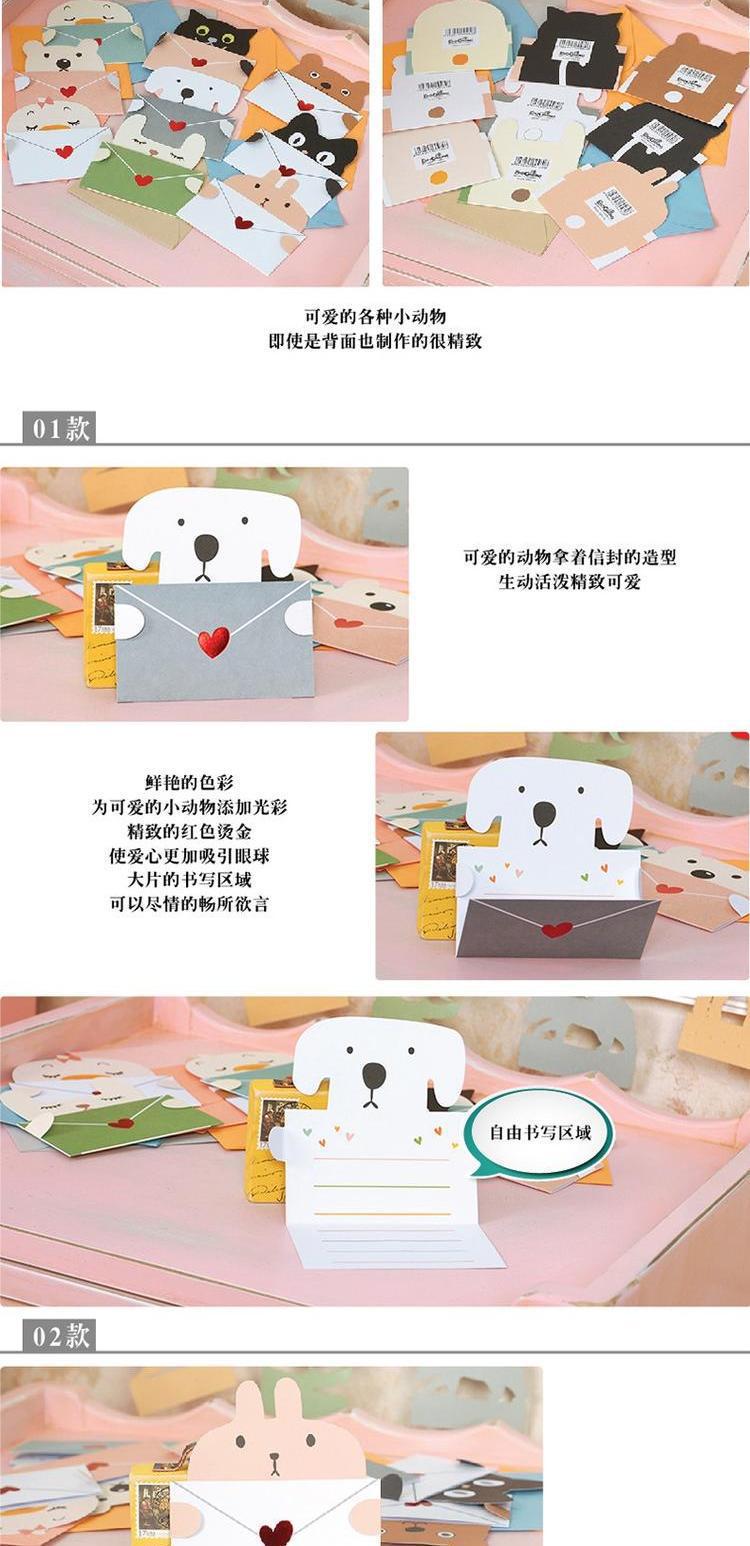 可爱的各种小动物
即使是背面也制作的很精致

01款

可爱的动物拿着信封的造型
生动活泼精致可爱

鲜艳的色彩
为可爱的小动物添加光彩
精致的红色烫金
使爱心更加吸引眼球
大片的书写区域
可以尽情的畅所欲言

自由书写区域

02款