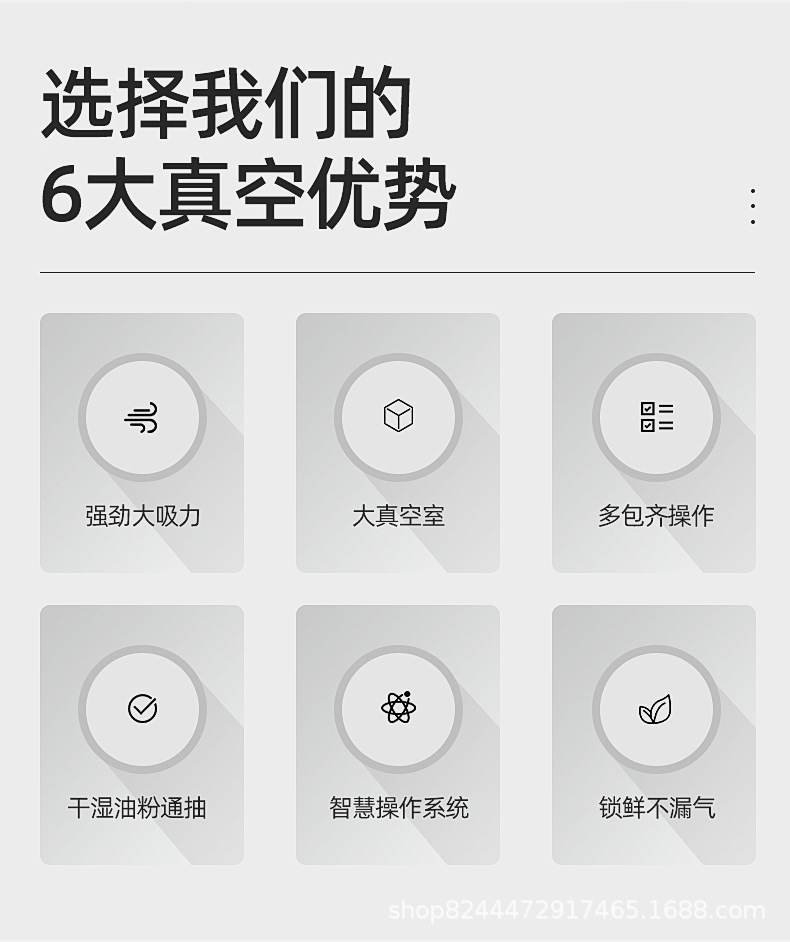 选择我们的
6大真空优势

强劲大吸力

大真空室

多包齐操作

干湿油粉通抽

智慧操作系统

锁鲜不漏气

shop8244472917465.1688.com