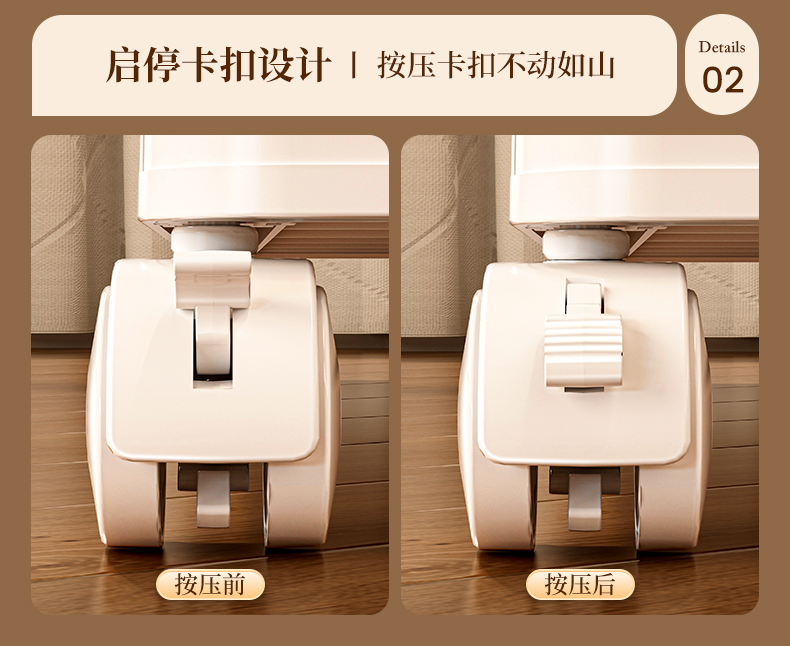 启停卡扣设计 | 按压卡扣不动如山

Details
02

按压前

按压后