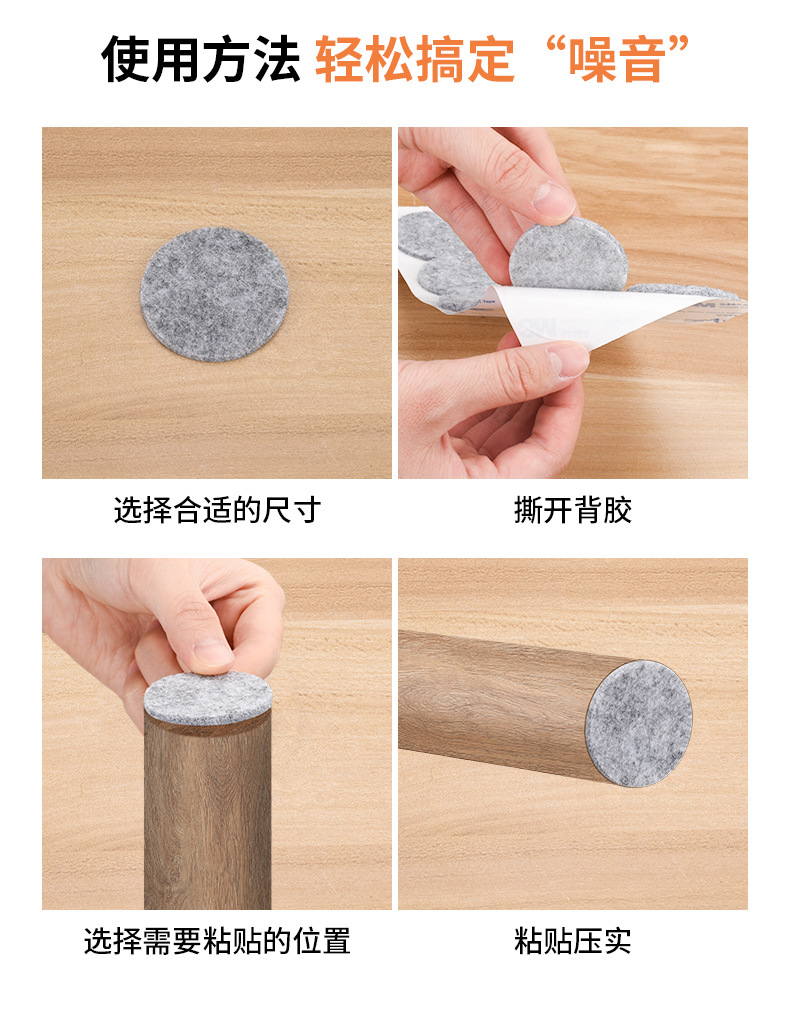 使用方法 轻松搞定“噪音”

选择合适的尺寸

撕开背胶

选择需要粘贴的位置

粘贴压实