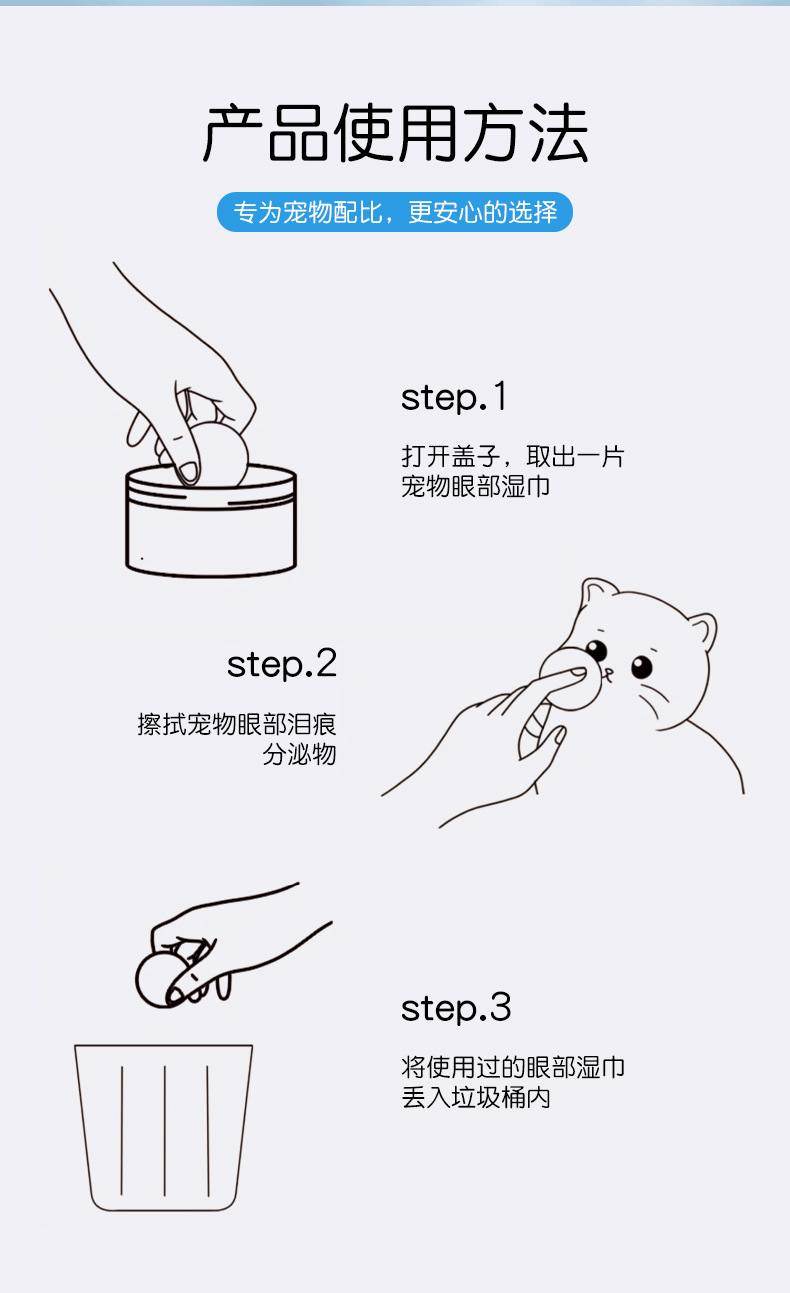 产品使用方法

专为宠物配比，更安心的选择

step.1

打开盖子，取出一片宠物眼部湿巾

step.2

擦拭宠物眼部泪痕分泌物

step.3

将使用过的眼部湿巾丢入垃圾桶内