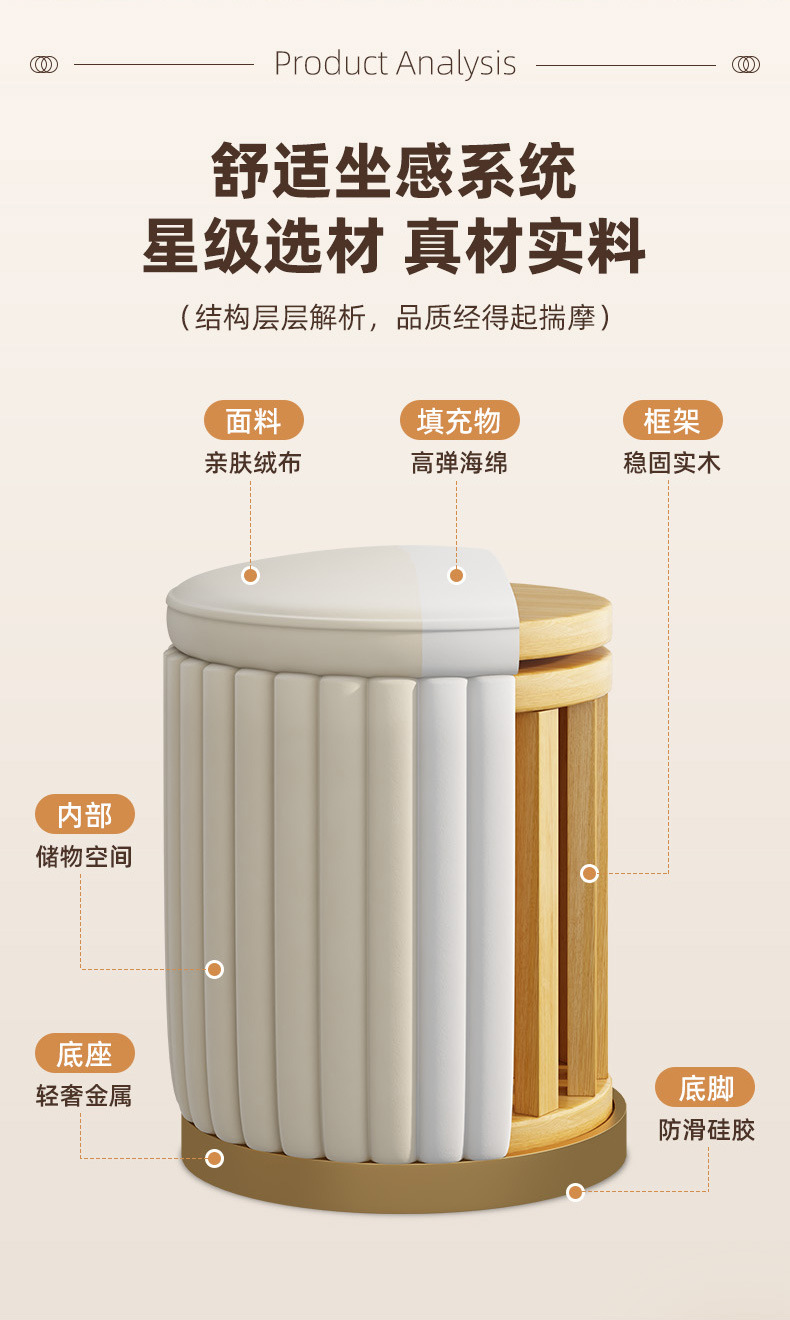 Product Analysis

舒适坐感系统
星级选材 真材实料

（结构层层解析，品质经得起揣摩）

面料
亲肤绒布

填充物
高弹海绵

框架
稳固实木

内部
储物空间

底座
轻奢金属

底脚
防滑硅胶