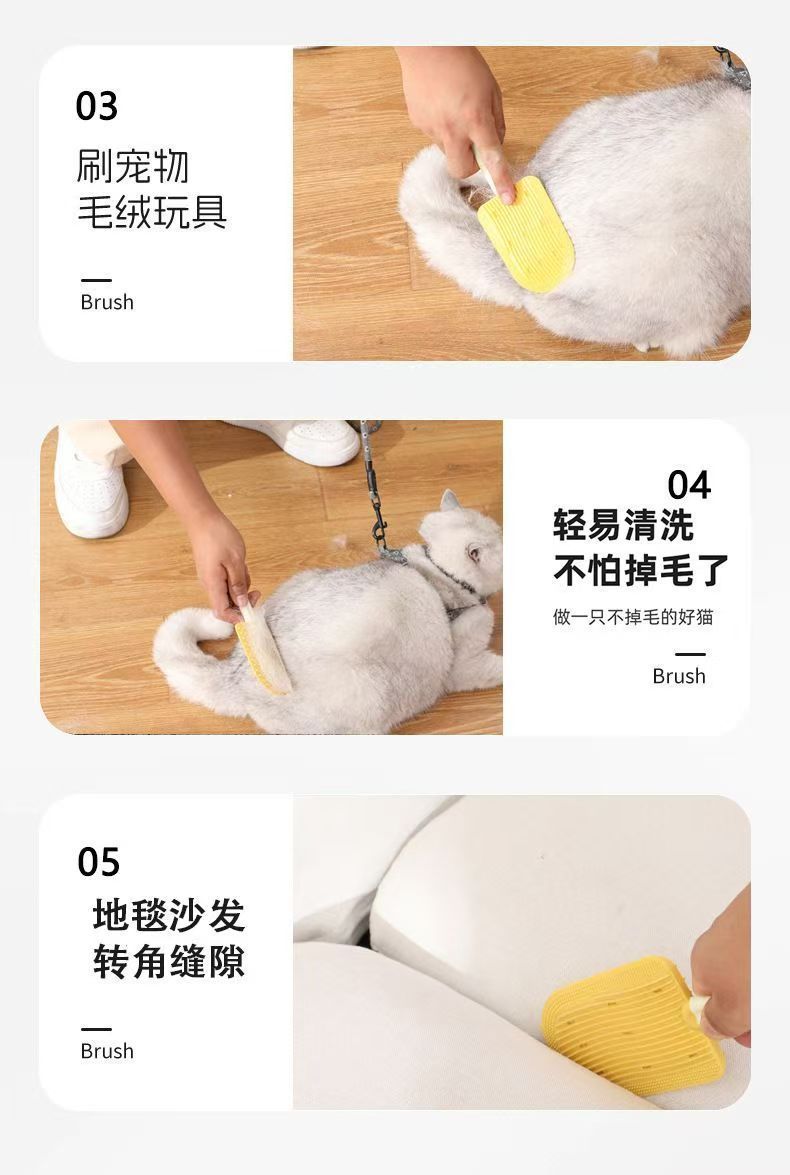 03
刷宠物
毛绒玩具

Brush

04
轻易清洗
不怕掉毛了
做一只不掉毛的好猫

Brush

05
地毯沙发
转角缝隙

Brush