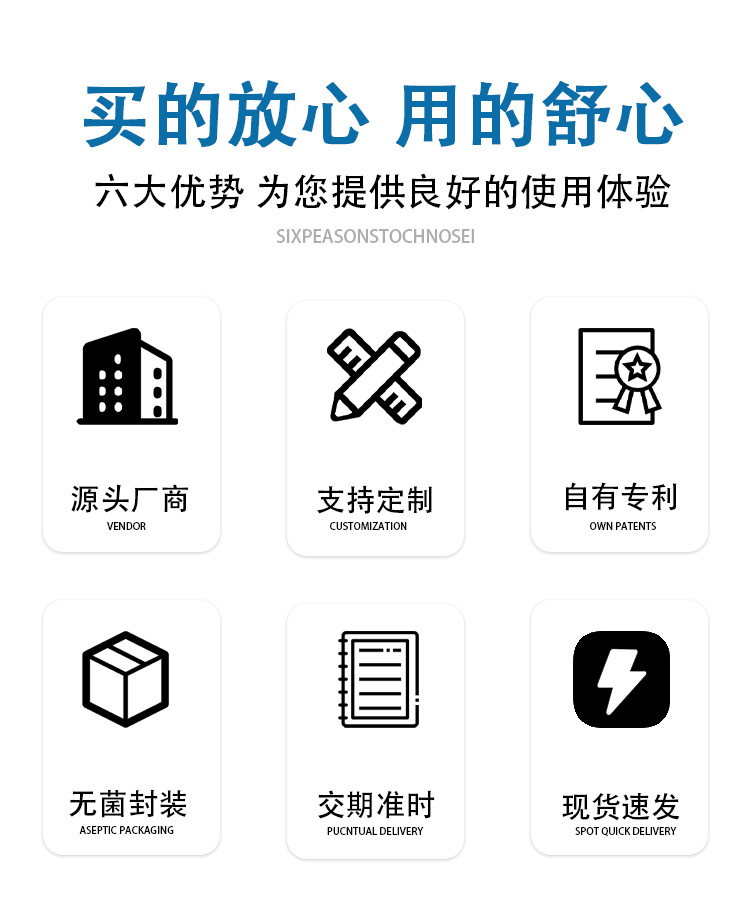 买的放心 用的舒心

六大优势 为您提供良好的使用体验

SIXPEASONSTOCHNOSEI

源头厂商
VENDOR

支持定制
CUSTOMIZATION

自有专利
OWN PATENTS

无菌封装
ASEPTIC PACKAGING

交期准时
PUCNTUAL DELIVERY

现货速发
SPOT QUICK DELIVERY