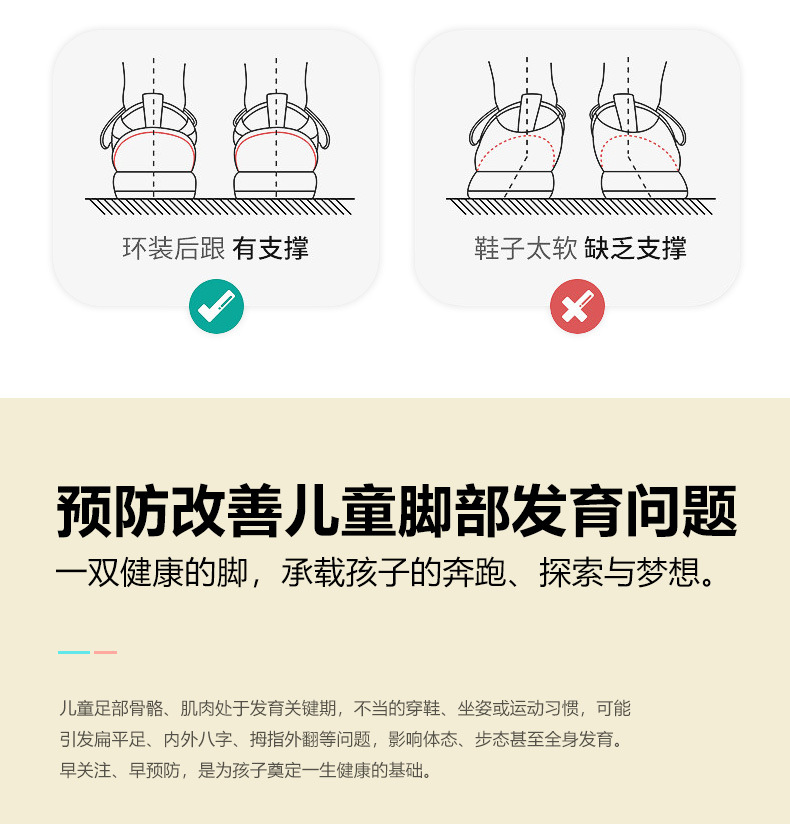 环装后跟 有支撑

鞋子太软 缺乏支撑

预防改善儿童脚部发育问题

一双健康的脚，承载孩子的奔跑、探索与梦想。

儿童足部骨骼、肌肉处于发育关键期，不当的穿鞋、坐姿或运动习惯，可能引发扁平足、内外八字、拇指外翻等问题，影响体态、步态甚至全身发育。早关注、早预防，是为孩子奠定一生健康的基础。