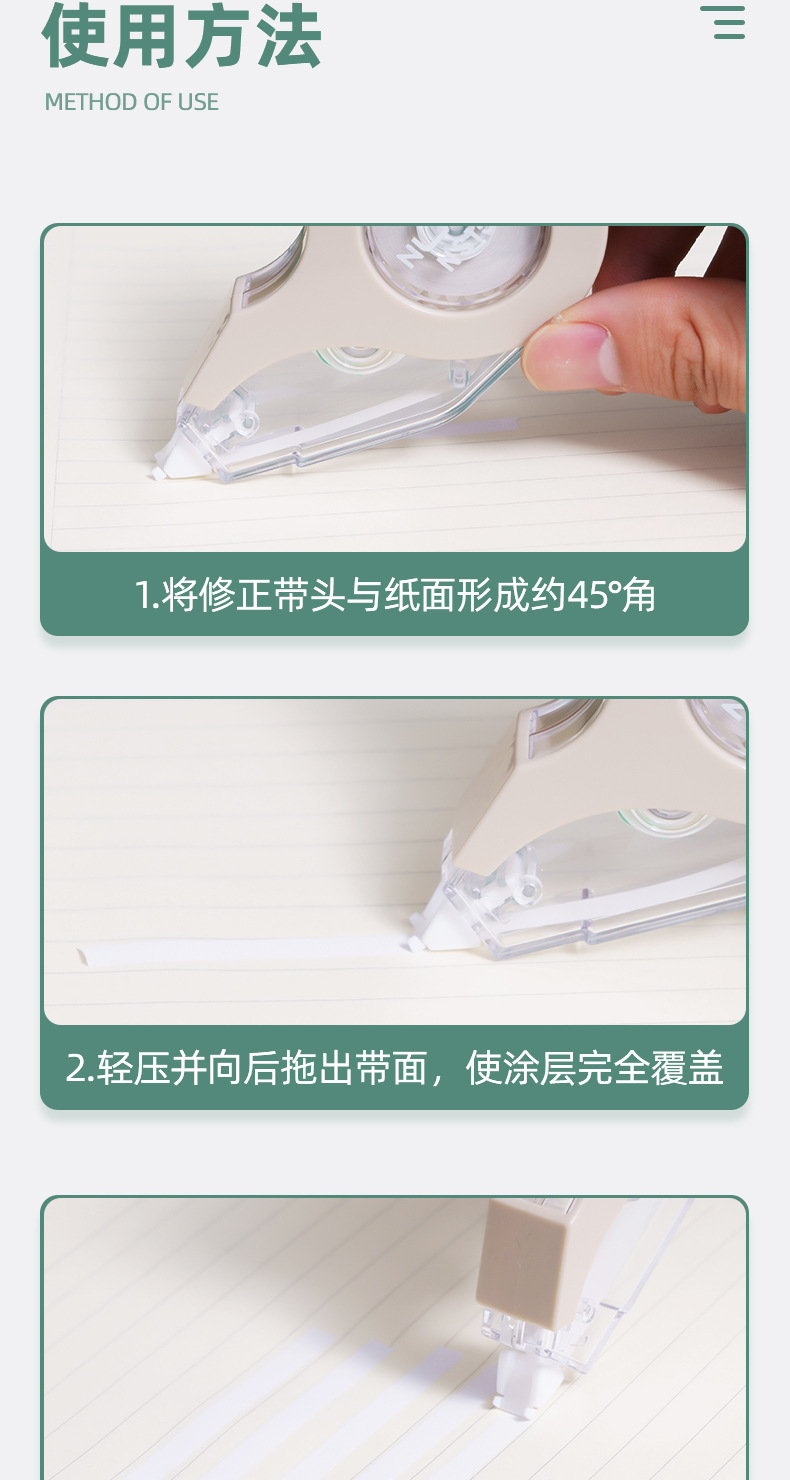 使用方法
METHOD OF USE

1.将修正带头与纸面形成约45°角

2.轻压并向后拖出带面，使涂层完全覆盖