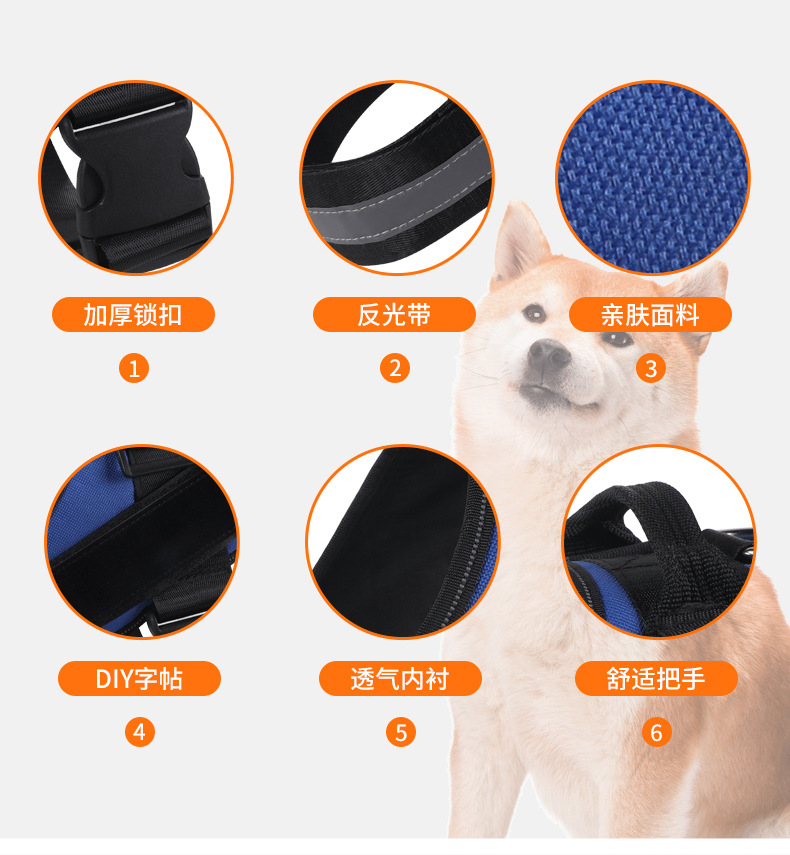 加厚锁扣

1

反光带

2

亲肤面料

3

DIY字帖

4

透气内衬

5

舒适把手

6