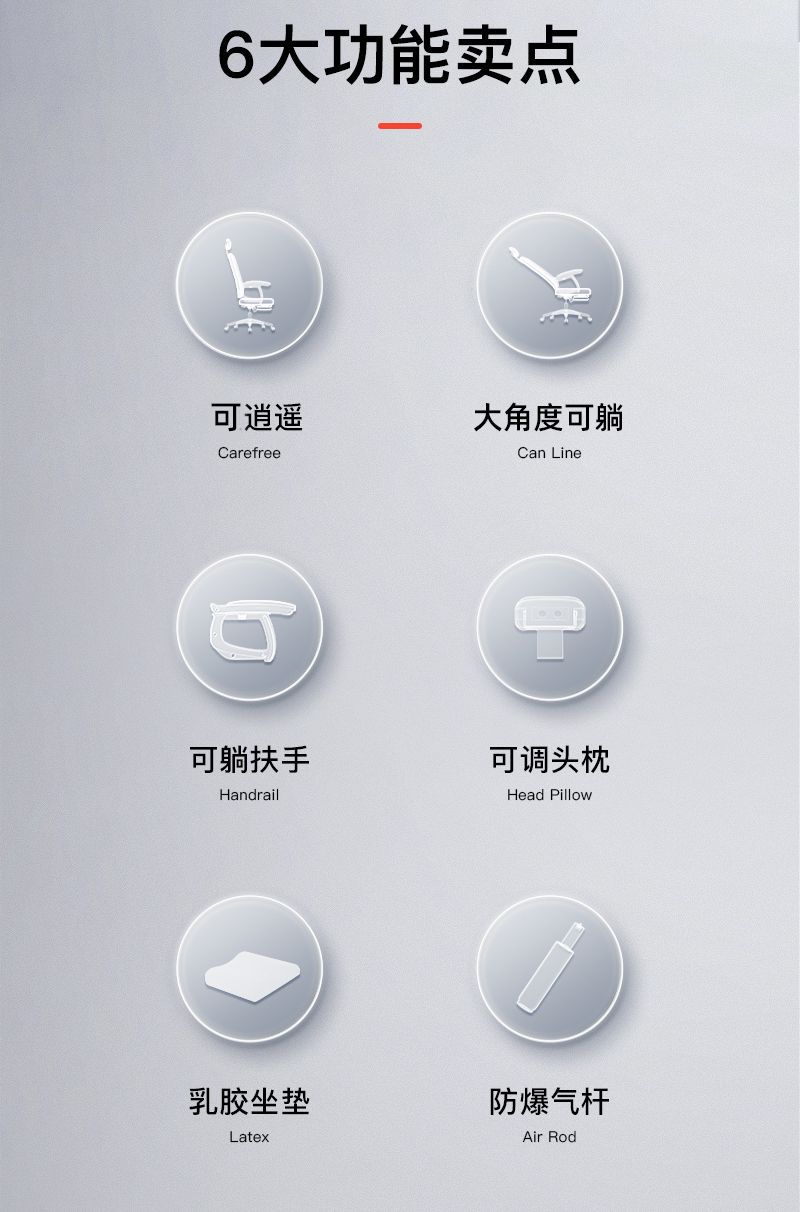 6大功能卖点

可逍遥
Carefree

大角度可躺
Can Line

可躺扶手
Handrail

可调头枕
Head Pillow

乳胶坐垫
Latex

防爆气杆
Air Rod