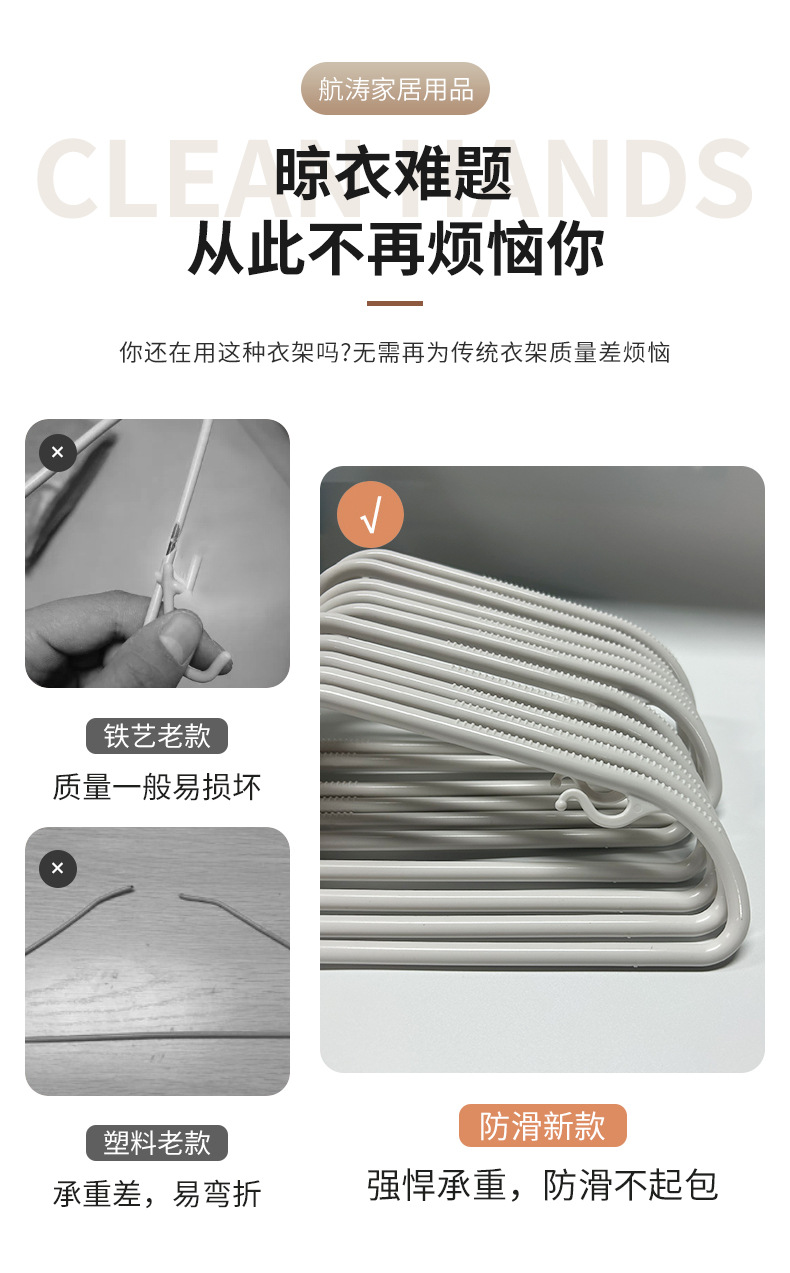 航涛家居用品

CLEAN HANDS

晾衣难题
从此不再烦恼你

你还在用这种衣架吗?无需再为传统衣架质量差烦恼

×

铁艺老款
质量一般易损坏

×

塑料老款
承重差，易弯折

√

防滑新款
强悍承重，防滑不起包