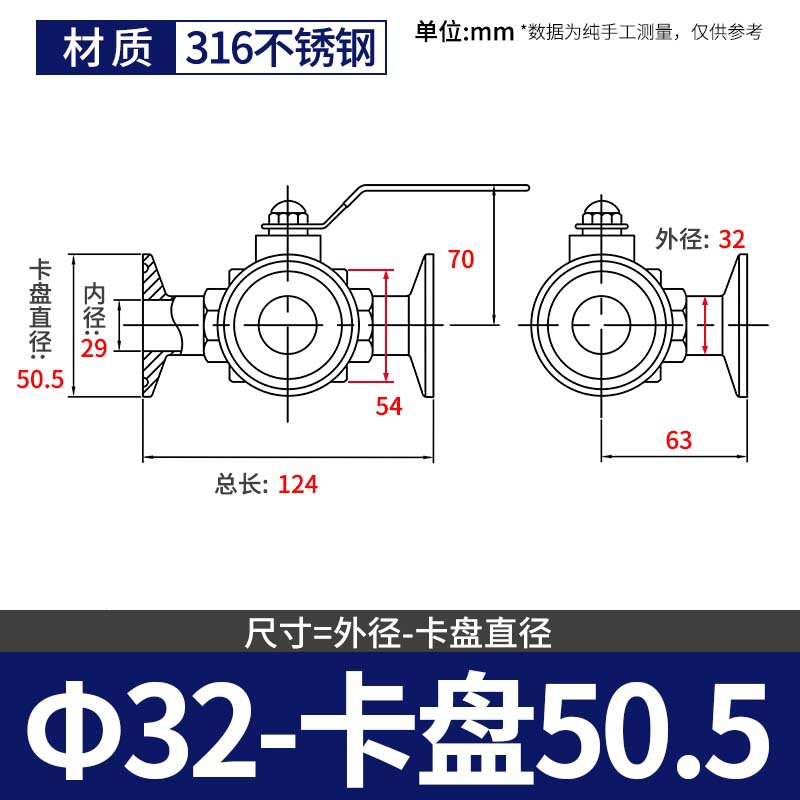 材质 316不锈钢

单位:mm *数据为纯手工测量，仅供参考

卡盘直径: 50.5

内径: 29

70

54

总长: 124

外径: 32

63

尺寸=外径-卡盘直径

Φ32-卡盘50.5