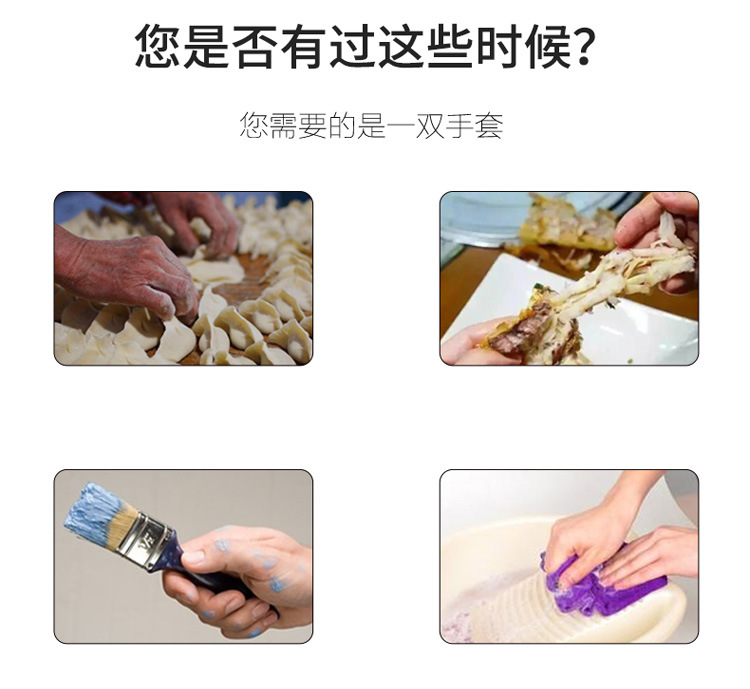 您是否有过这些时候?

您需要的是一双手套