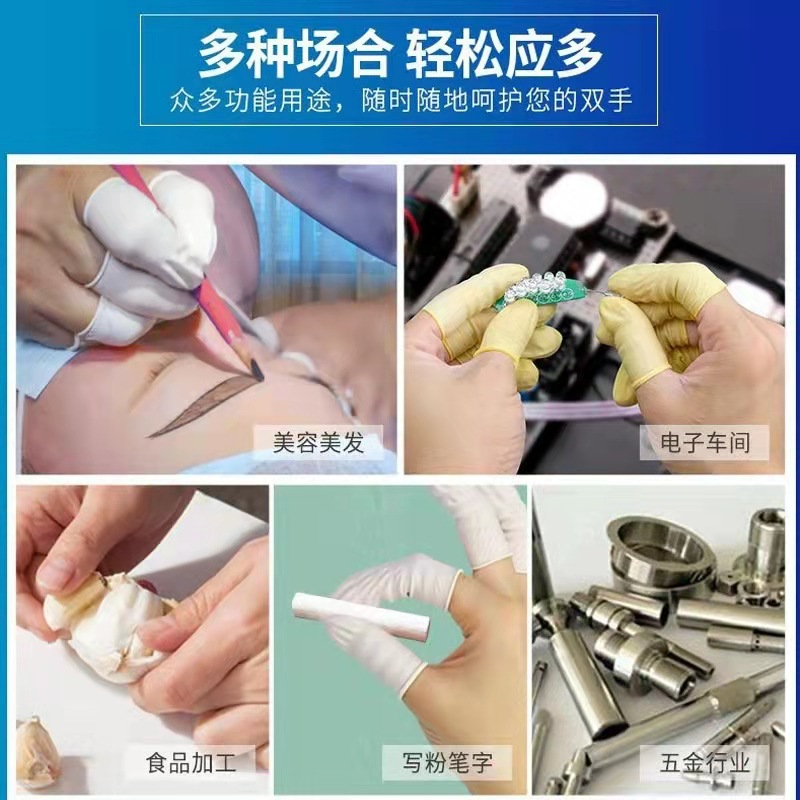 多种场合 轻松应多
众多功能用途，随时随地呵护您的双手

美容美发

电子车间

食品加工

写粉笔字

五金行业