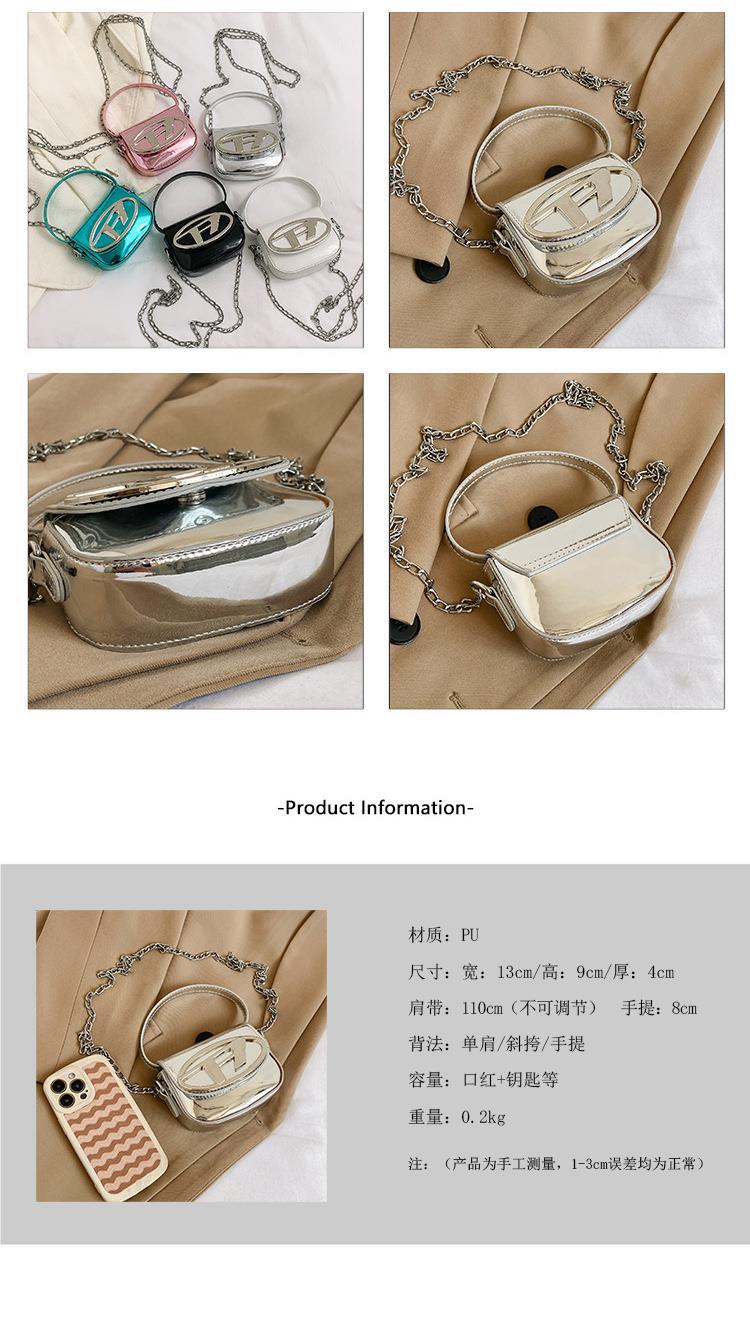 -Product Information-

材质：PU

尺寸：宽：13cm/高：9cm/厚：4cm

肩带：110cm（不可调节）　手提：8cm

背法：单肩/斜挎/手提

容量：口红+钥匙等

重量：0.2kg

注：（产品为手工测量，1-3cm误差均为正常）