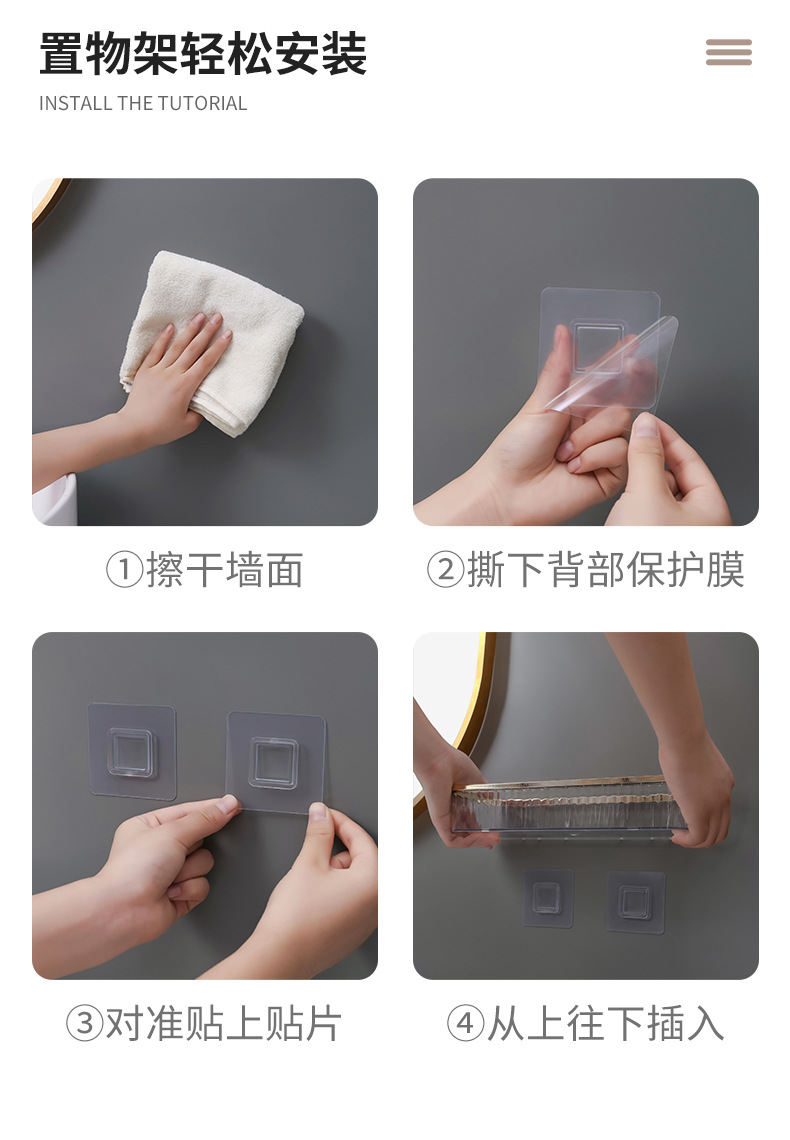 置物架轻松安装
INSTALL THE TUTORIAL

①擦干墙面

②撕下背部保护膜

③对准贴上贴片

④从上往下插入