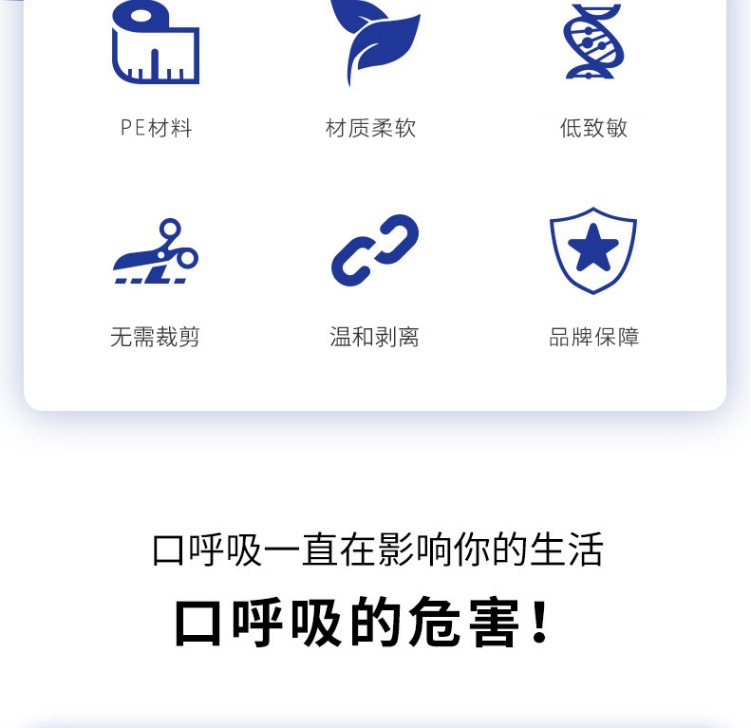 PE材料

材质柔软

低致敏

无需裁剪

温和剥离

品牌保障

口呼吸一直在影响你的生活

口呼吸的危害!