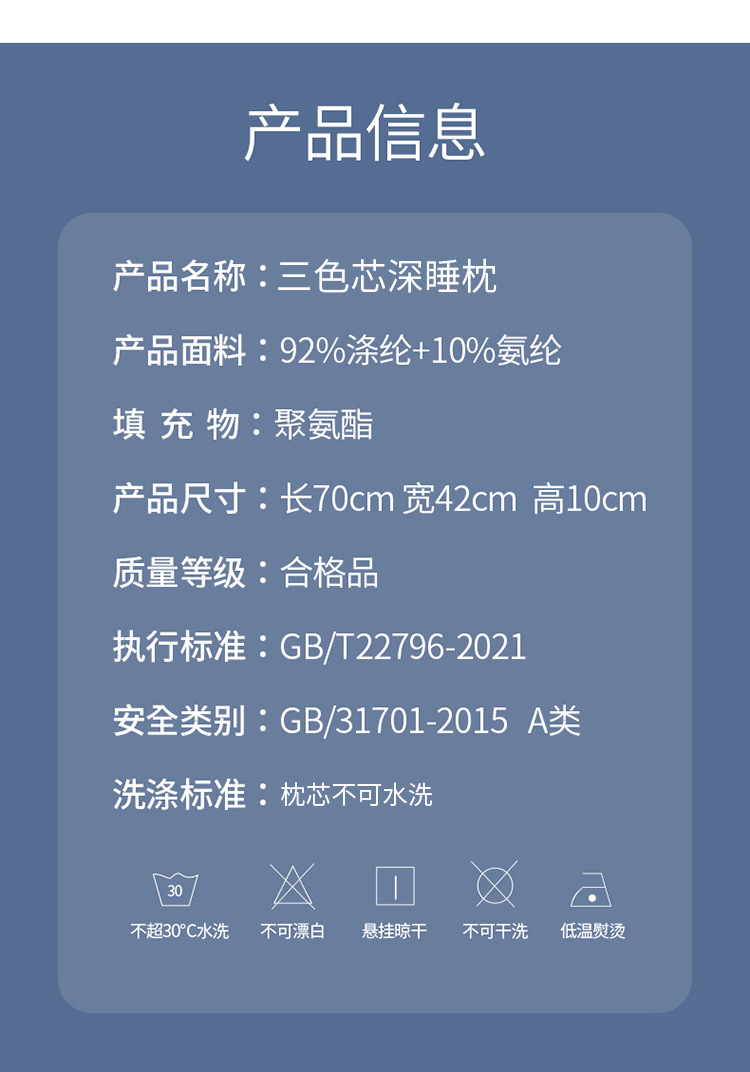 产品信息

产品名称：三色芯深睡枕

产品面料：92%涤纶+10%氨纶

填 充 物：聚氨酯

产品尺寸：长70cm 宽42cm 高10cm

质量等级：合格品

执行标准：GB/T22796-2021

安全类别：GB/31701-2015 A类

洗涤标准：枕芯不可水洗

30

不超30°C水洗 不可漂白 悬挂晾干 不可干洗 低温熨烫