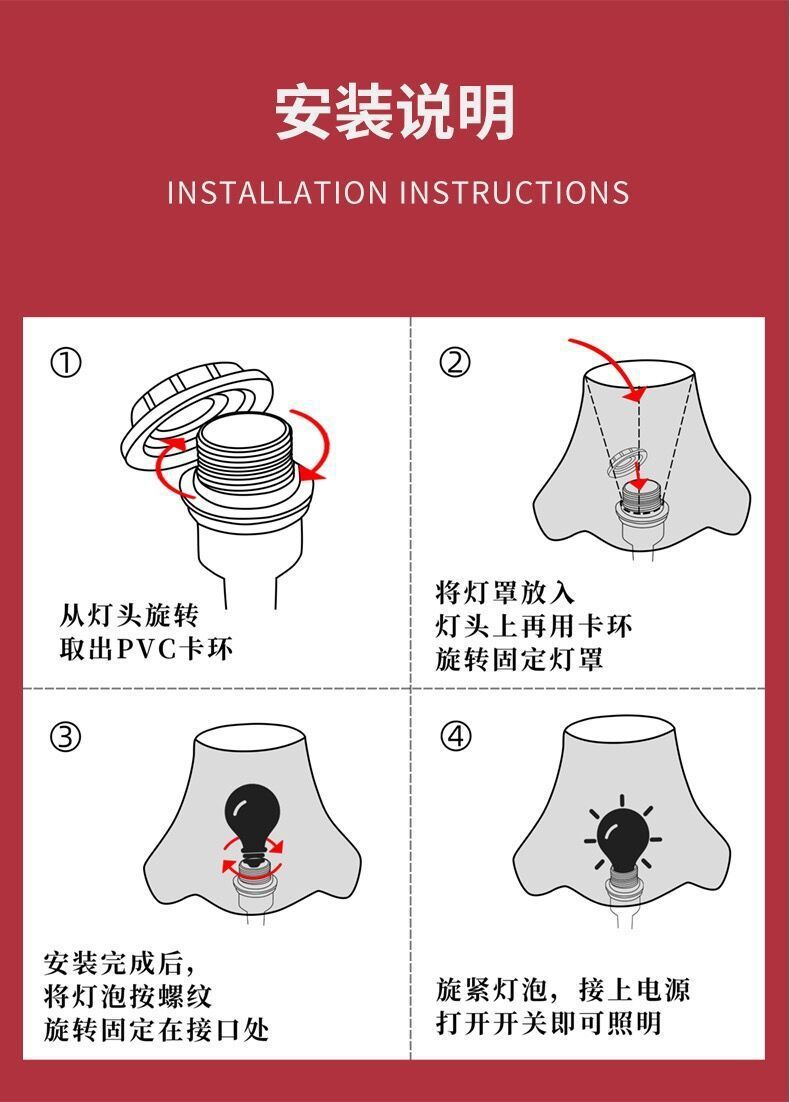 安装说明

INSTALLATION INSTRUCTIONS

①

从灯头旋转
取出PVC卡环

②

将灯罩放入
灯头上再用卡环
旋转固定灯罩

③

安装完成后，
将灯泡按螺纹
旋转固定在接口处

④

旋紧灯泡，接上电源
打开开关即可照明