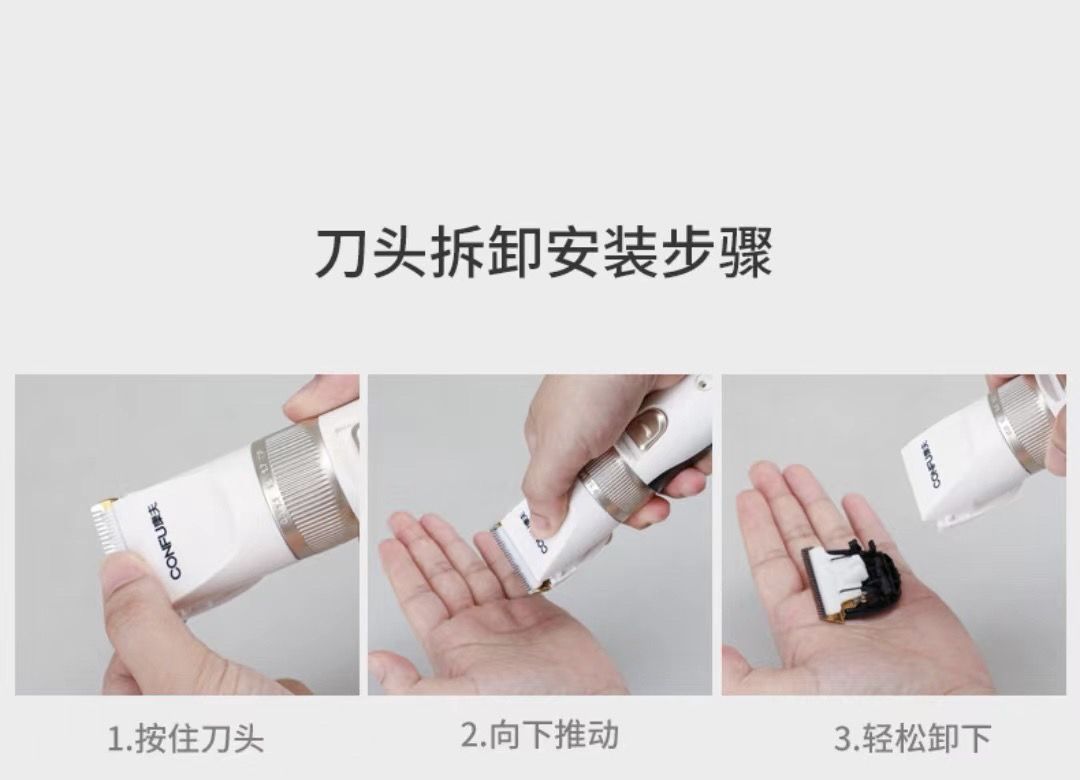 刀头拆卸安装步骤

CONFU康夫

CONFU康夫

1.按住刀头

2.向下推动

3.轻松卸下