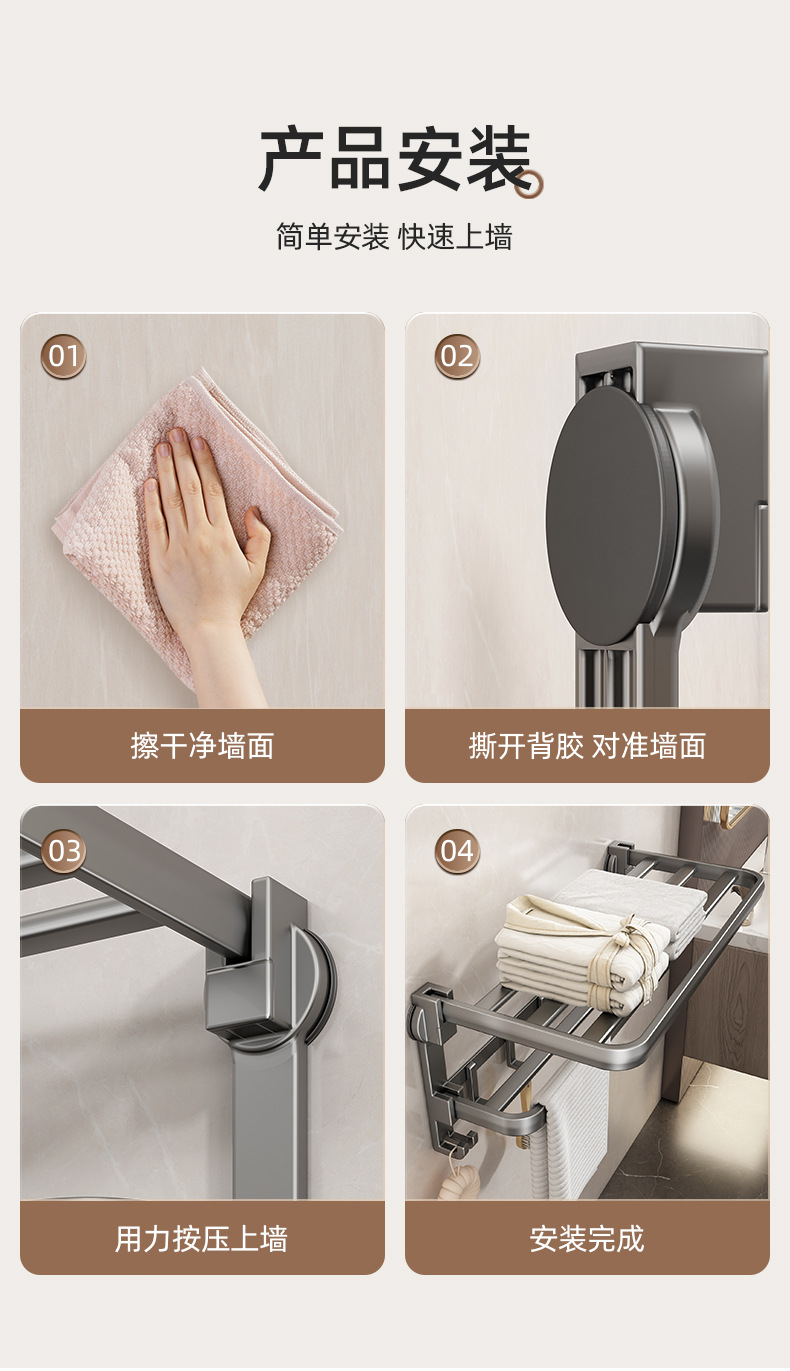 产品安装

简单安装 快速上墙

01

擦干净墙面

02

撕开背胶 对准墙面

03

用力按压上墙

04

安装完成