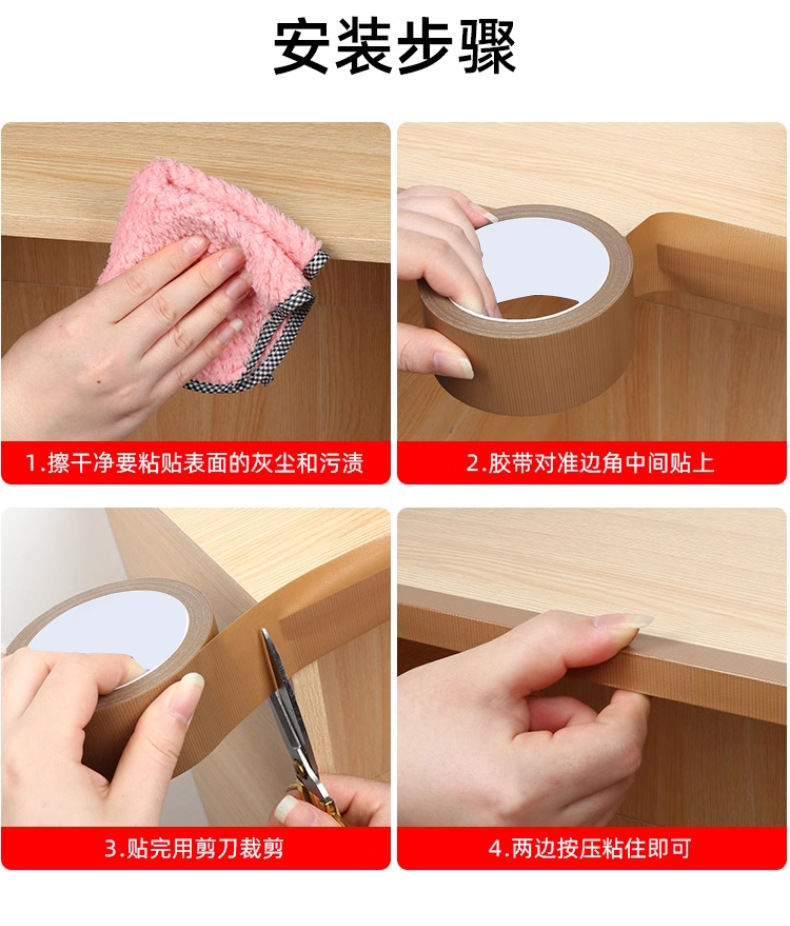 安装步骤

1.擦干净要粘贴表面的灰尘和污渍

2.胶带对准边角中间贴上

3.贴完用剪刀裁剪

4.两边按压粘住即可