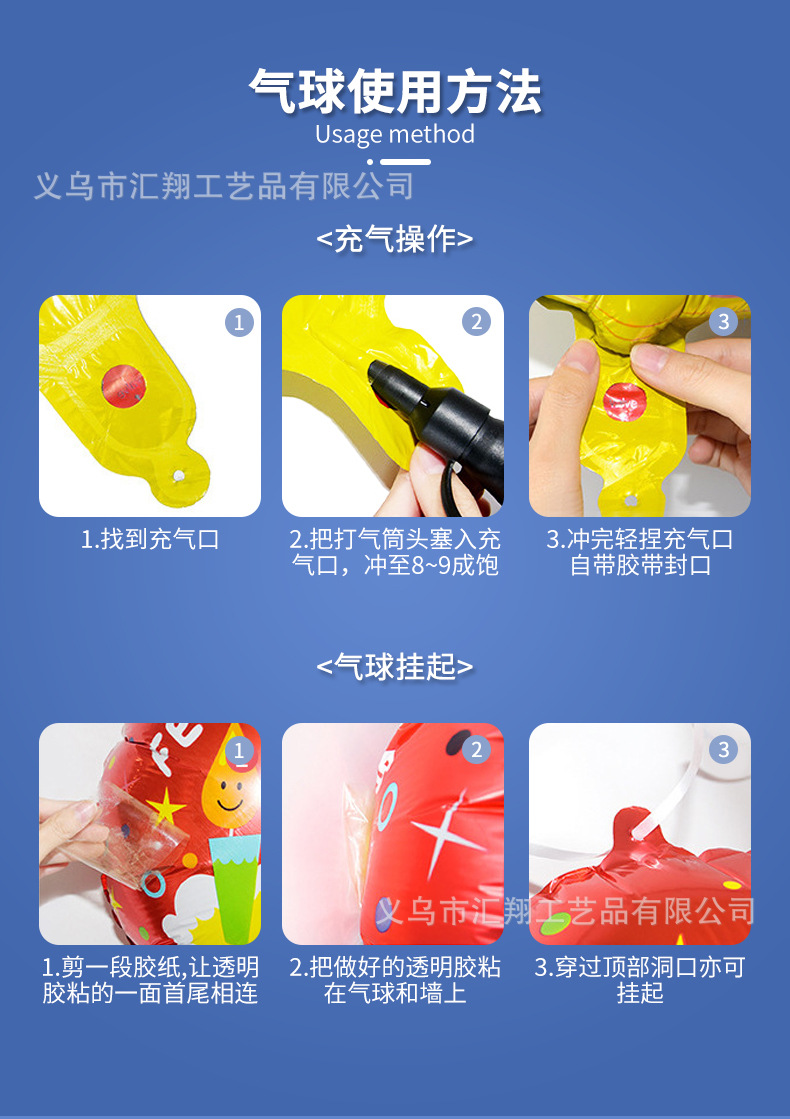 气球使用方法
Usage method

义乌市汇翔工艺品有限公司

<充气操作>

1
2
3

1.找到充气口

2.把打气筒头塞入充气口，冲至8~9成饱

3.冲完轻捏充气口自带胶带封口

<气球挂起>

1
2
3

义乌市汇翔工艺品有限公司

1.剪一段胶纸,让透明胶粘的一面首尾相连

2.把做好的透明胶粘在气球和墙上

3.穿过顶部洞口亦可挂起