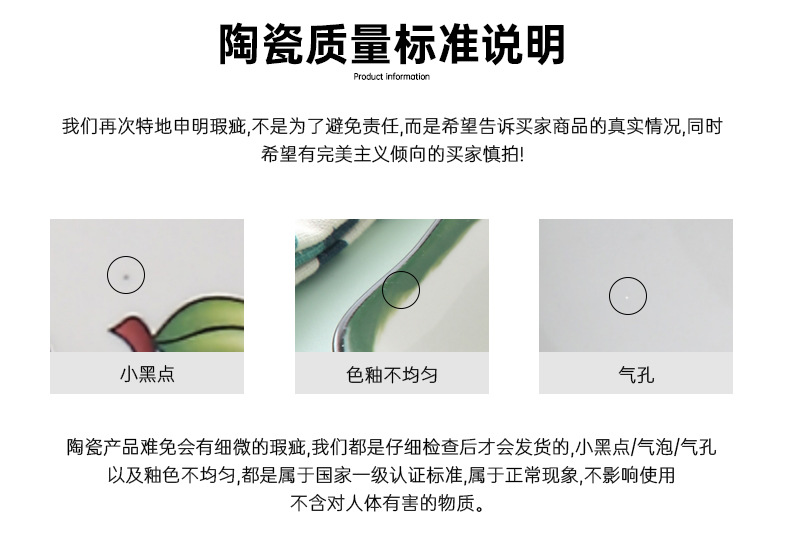 陶瓷质量标准说明

Product Information

我们再次特地申明瑕疵,不是为了避免责任,而是希望告诉买家商品的真实情况,同时希望有完美主义倾向的买家慎拍!

小黑点

色釉不均匀

气孔

陶瓷产品难免会有细微的瑕疵,我们都是仔细检查后才会发货的,小黑点/气泡/气孔以及釉色不均匀,都是属于国家一级认证标准,属于正常现象,不影响使用不含对人体有害的物质。